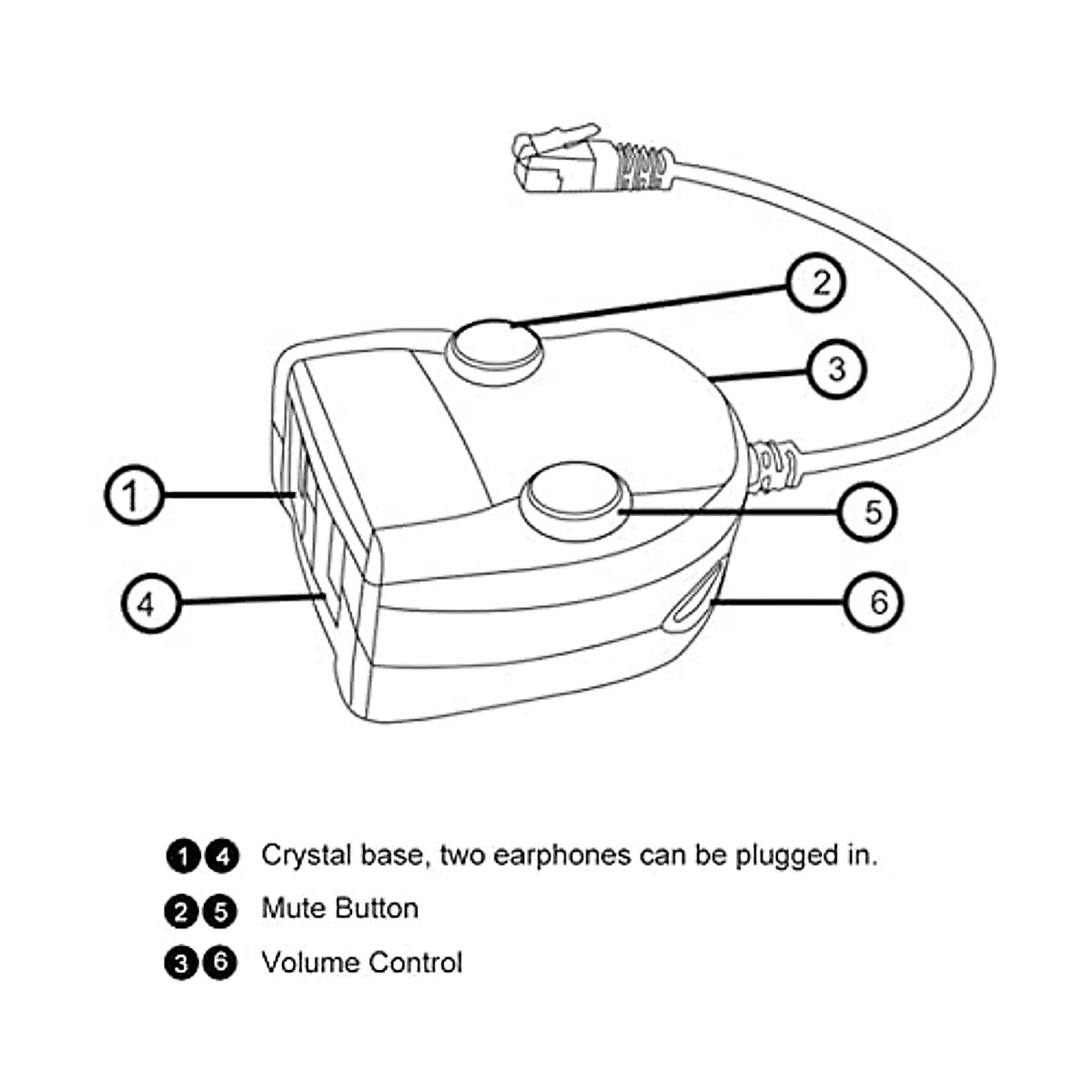 2
3
1
5
4
6

1 4 Crystal base, two earphones can be plugged in.
2 5 Mute Button
3 6 Volume Control