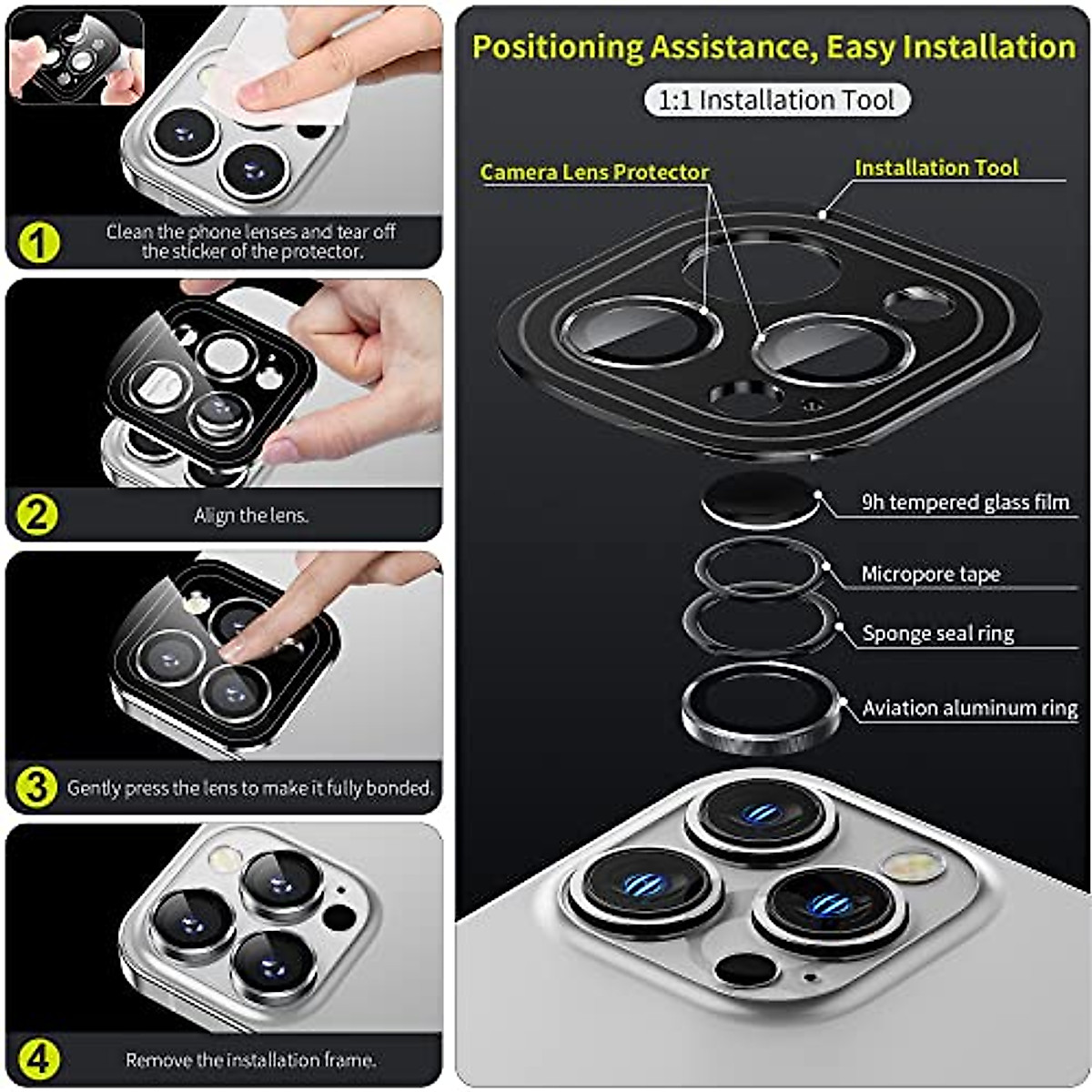 1
Clean the phone lenses and tear off the sticker of the protector.

2
Align the lens.

3
Gently press the lens to make it fully bonded.

4
Remove the installation frame.

Positioning Assistance, Easy Installation

1:1 Installation Tool

Camera Lens Protector

Installation Tool

9h tempered glass film

Micropore tape

Sponge seal ring

Aviation aluminum ring