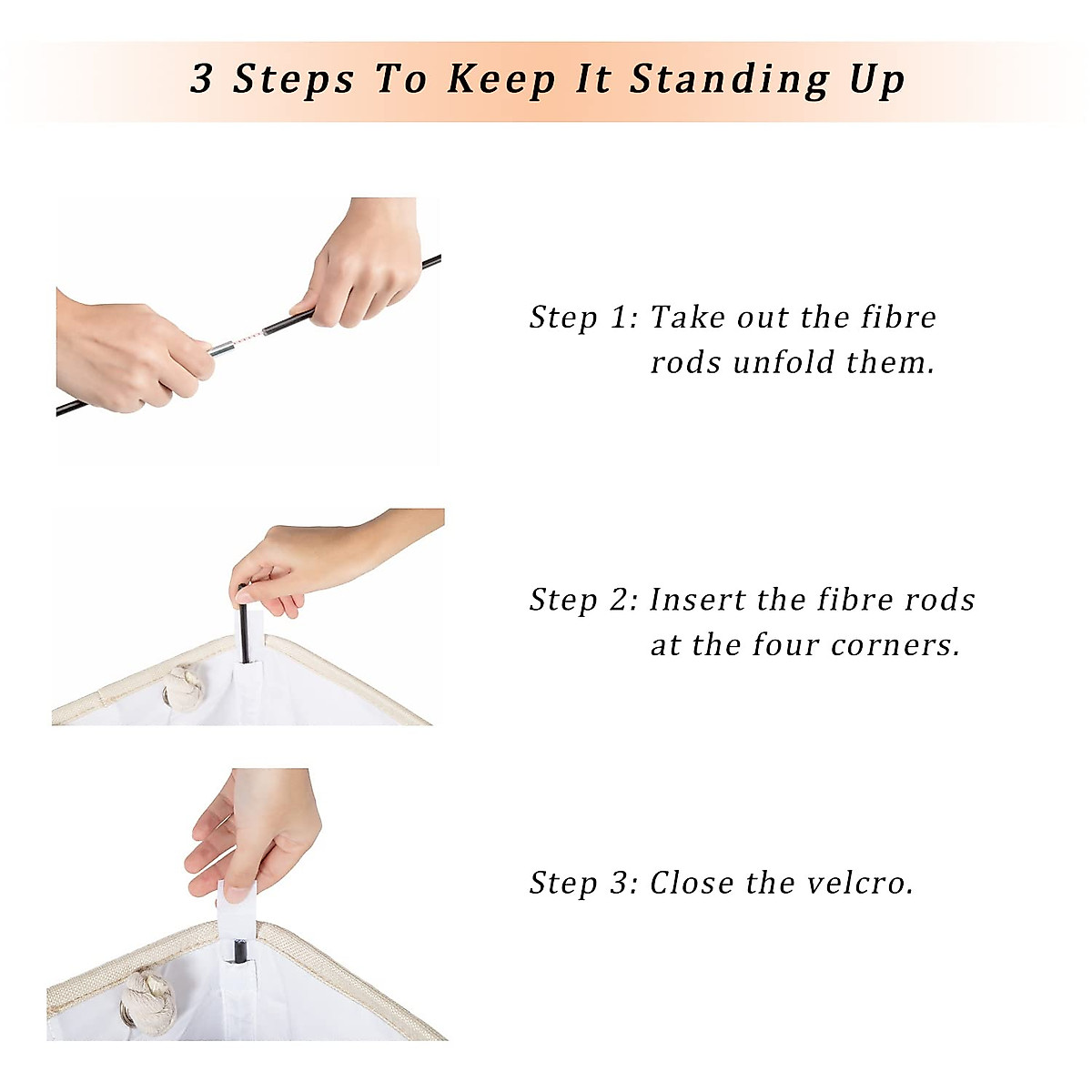 3 Steps To Keep It Standing Up

Step 1: Take out the fibre rods unfold them.

Step 2: Insert the fibre rods at the four corners.

Step 3: Close the velcro.