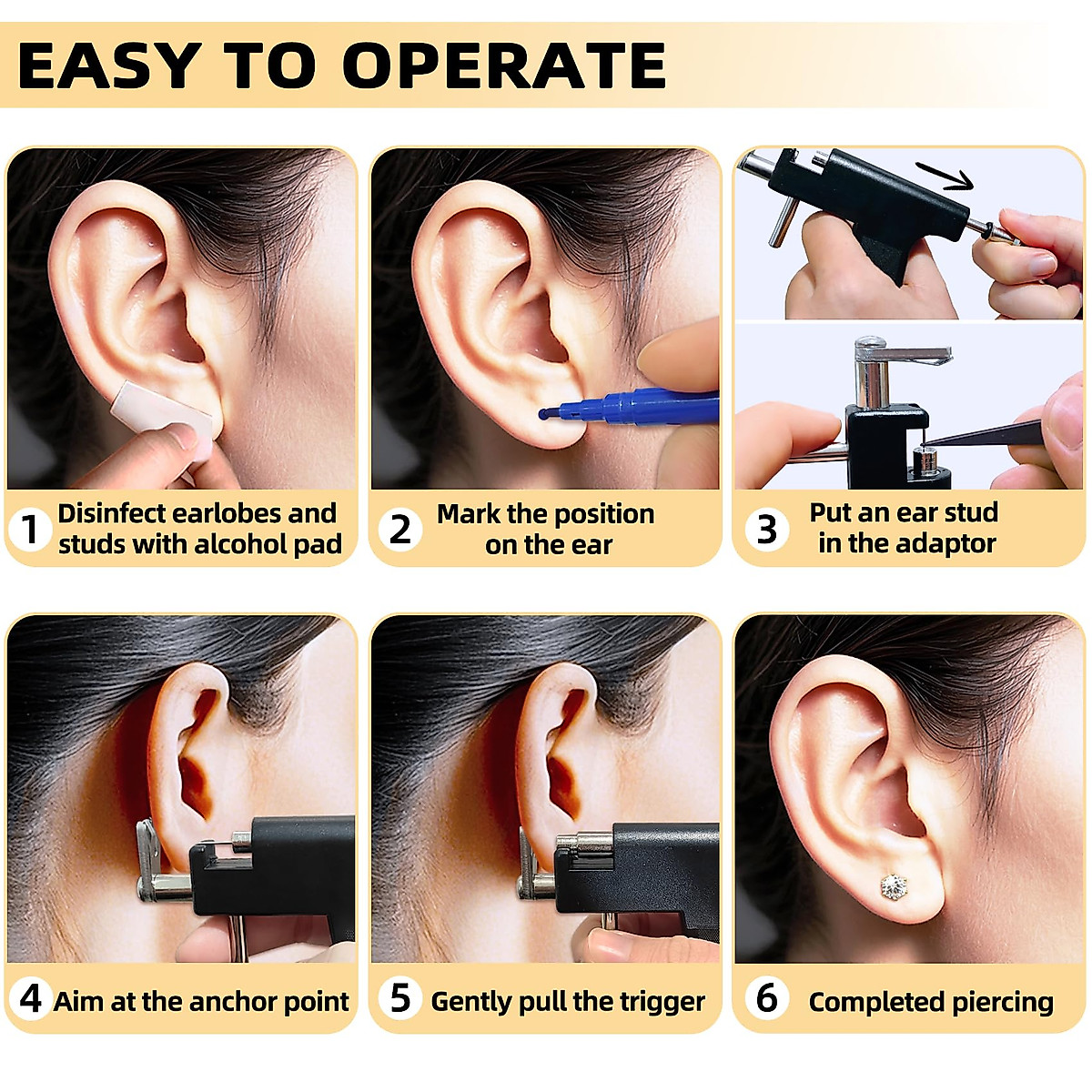 EASY TO OPERATE

1 Disinfect earlobes and studs with alcohol pad

2 Mark the position on the ear

3 Put an ear stud in the adaptor

4 Aim at the anchor point

5 Gently pull the trigger

6 Completed piercing