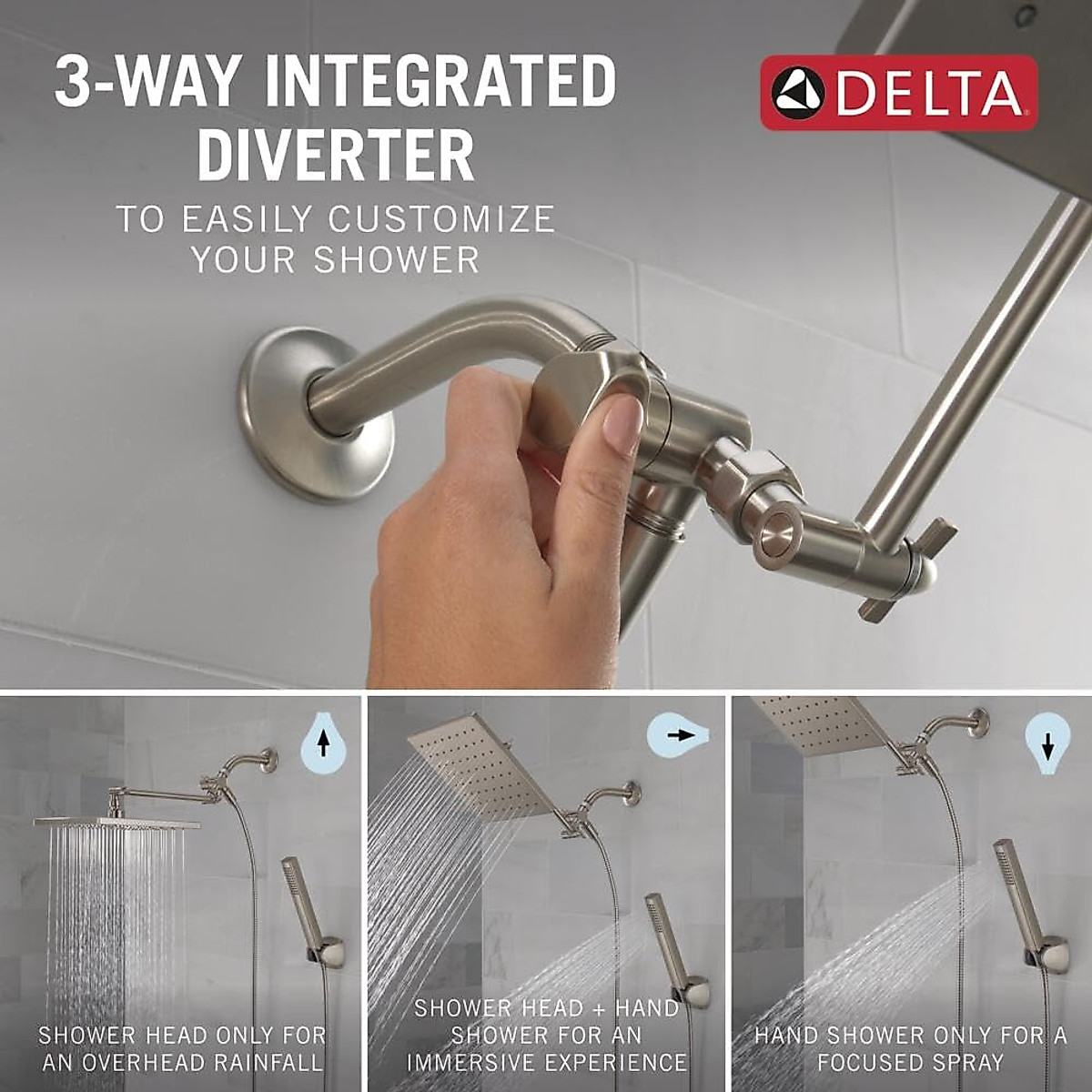 3-WAY INTEGRATED DIVERTER

TO EASILY CUSTOMIZE YOUR SHOWER

DELTA

SHOWER HEAD ONLY FOR AN OVERHEAD RAINFALL

SHOWER HEAD + HAND SHOWER FOR AN IMMERSIVE EXPERIENCE

HAND SHOWER ONLY FOR A FOCUSED SPRAY