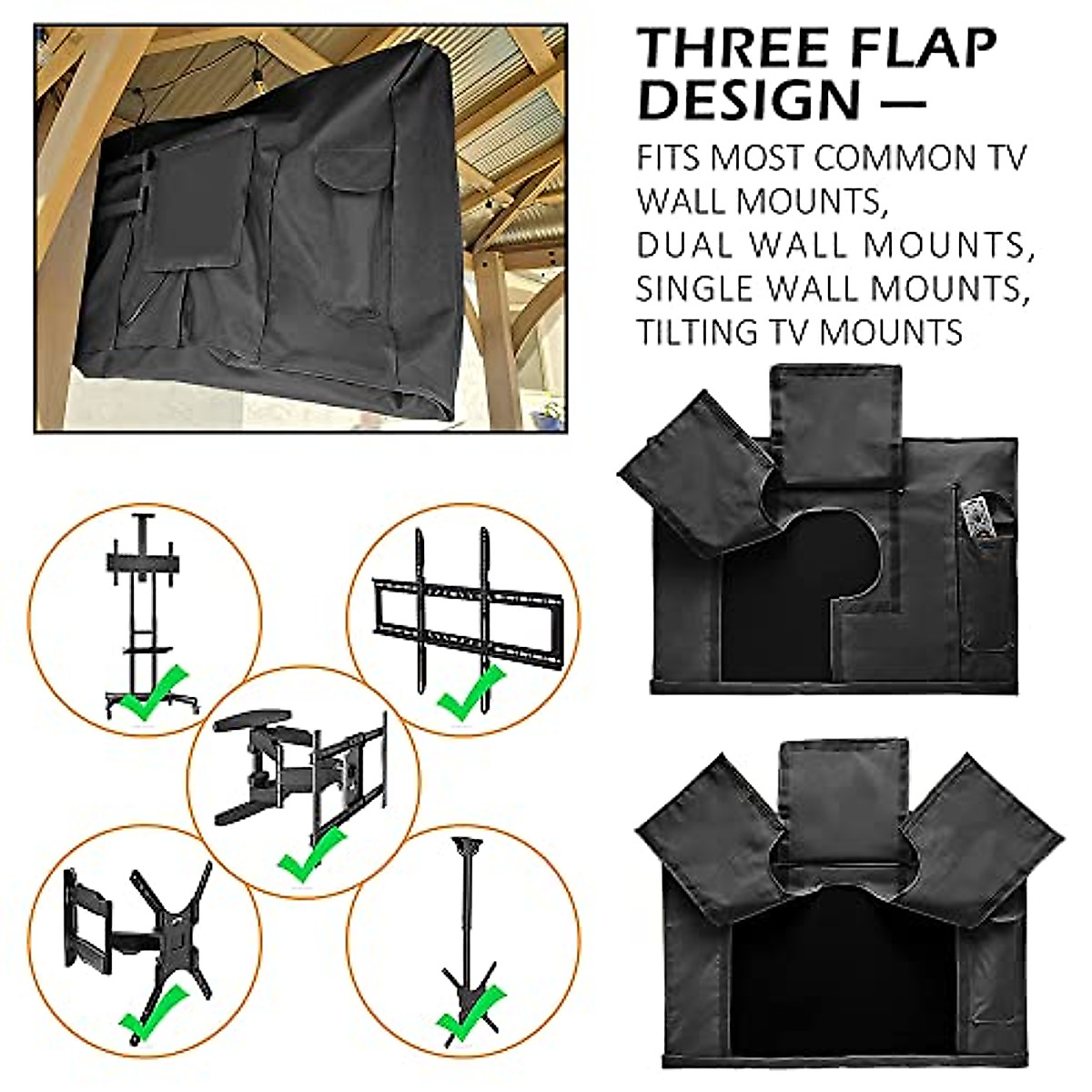 THREE FLAP DESIGN —

FITS MOST COMMON TV WALL MOUNTS, DUAL WALL MOUNTS, SINGLE WALL MOUNTS, TILTING TV MOUNTS