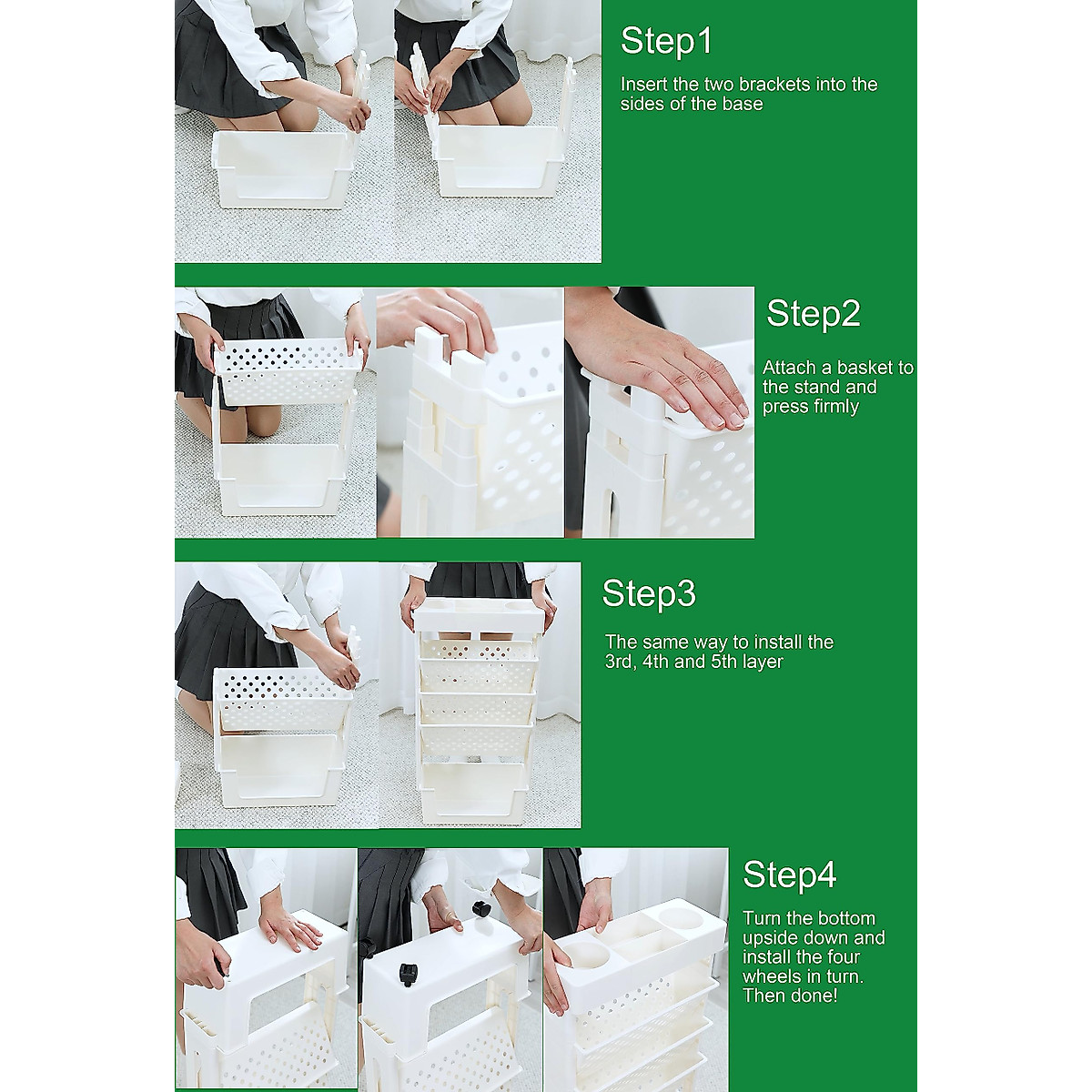 Step1

Insert the two brackets into the sides of the base

Step2

Attach a basket to the stand and press firmly

Step3

The same way to install the 3rd, 4th and 5th layer

Step4

Turn the bottom upside down and install the four wheels in turn. Then done!