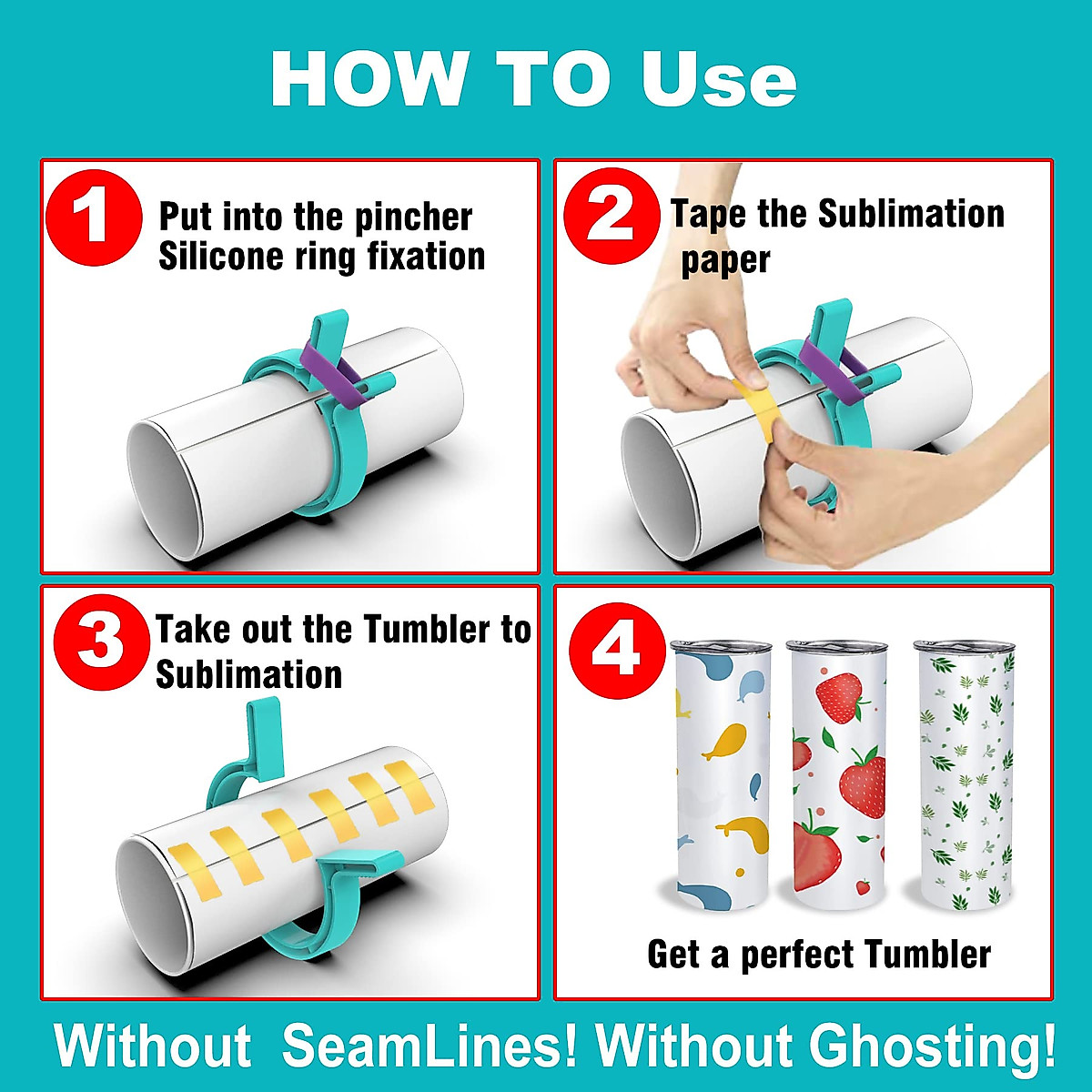 HOW TO Use

1 Put into the pincher Silicone ring fixation

2 Tape the Sublimation paper

3 Take out the Tumbler to Sublimation

4

Get a perfect Tumbler

Without SeamLines! Without Ghosting!