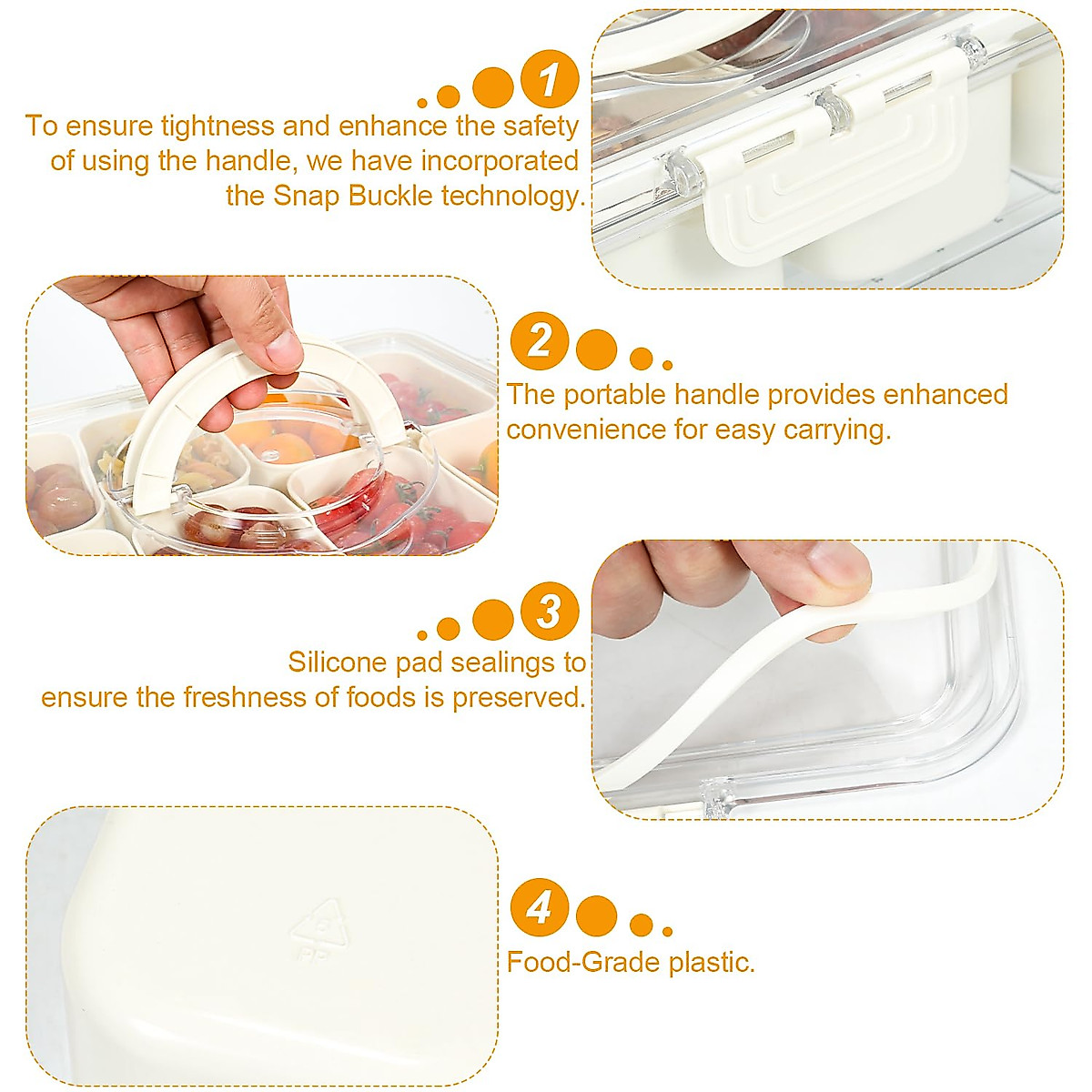 1
To ensure tightness and enhance the safety of using the handle, we have incorporated the Snap Buckle technology.

2
The portable handle provides enhanced convenience for easy carrying.

3
Silicone pad sealings to ensure the freshness of foods is preserved.

5
PP

4
Food-Grade plastic.