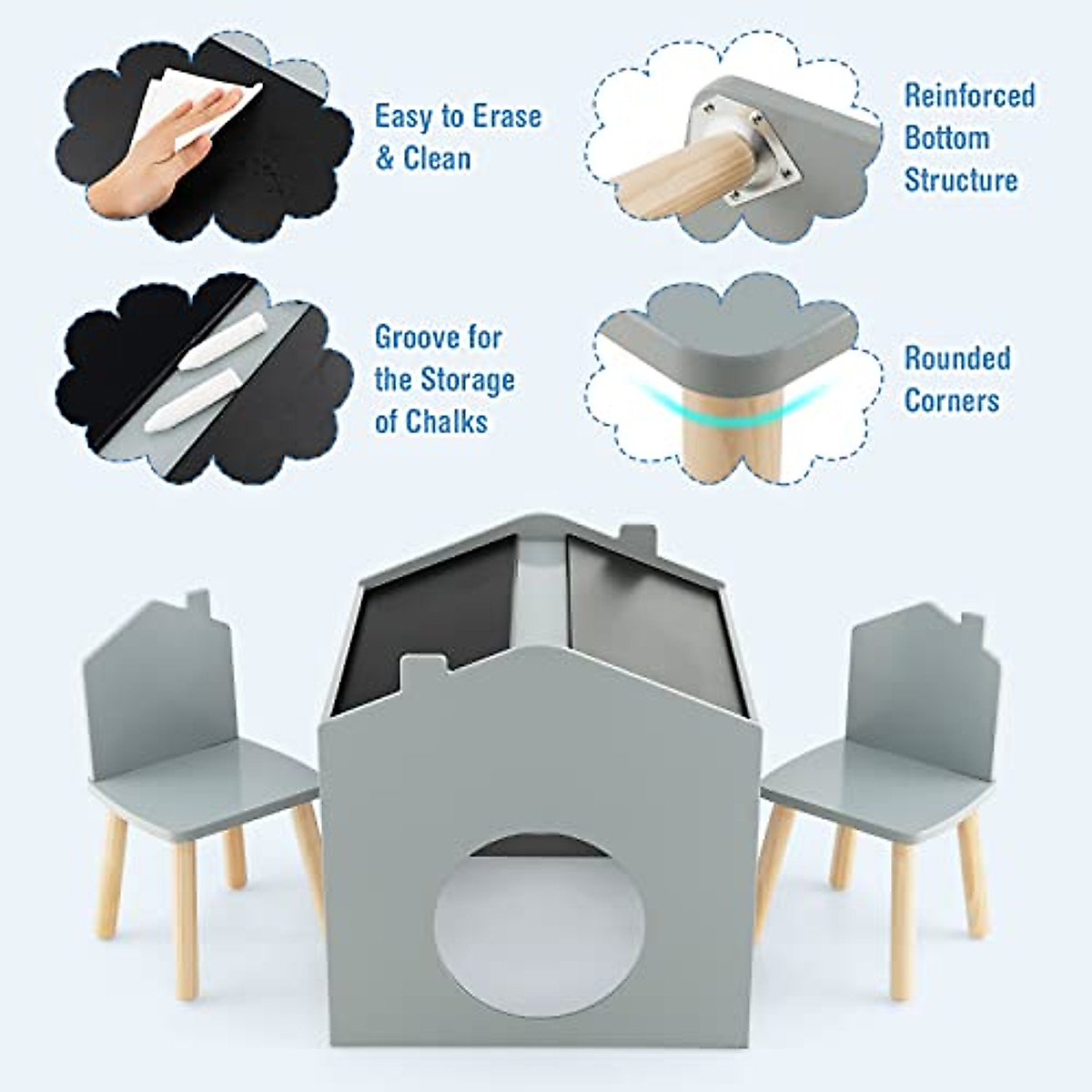 Easy to Erase & Clean

Reinforced Bottom Structure

Groove for the Storage of Chalks

Rounded Corners