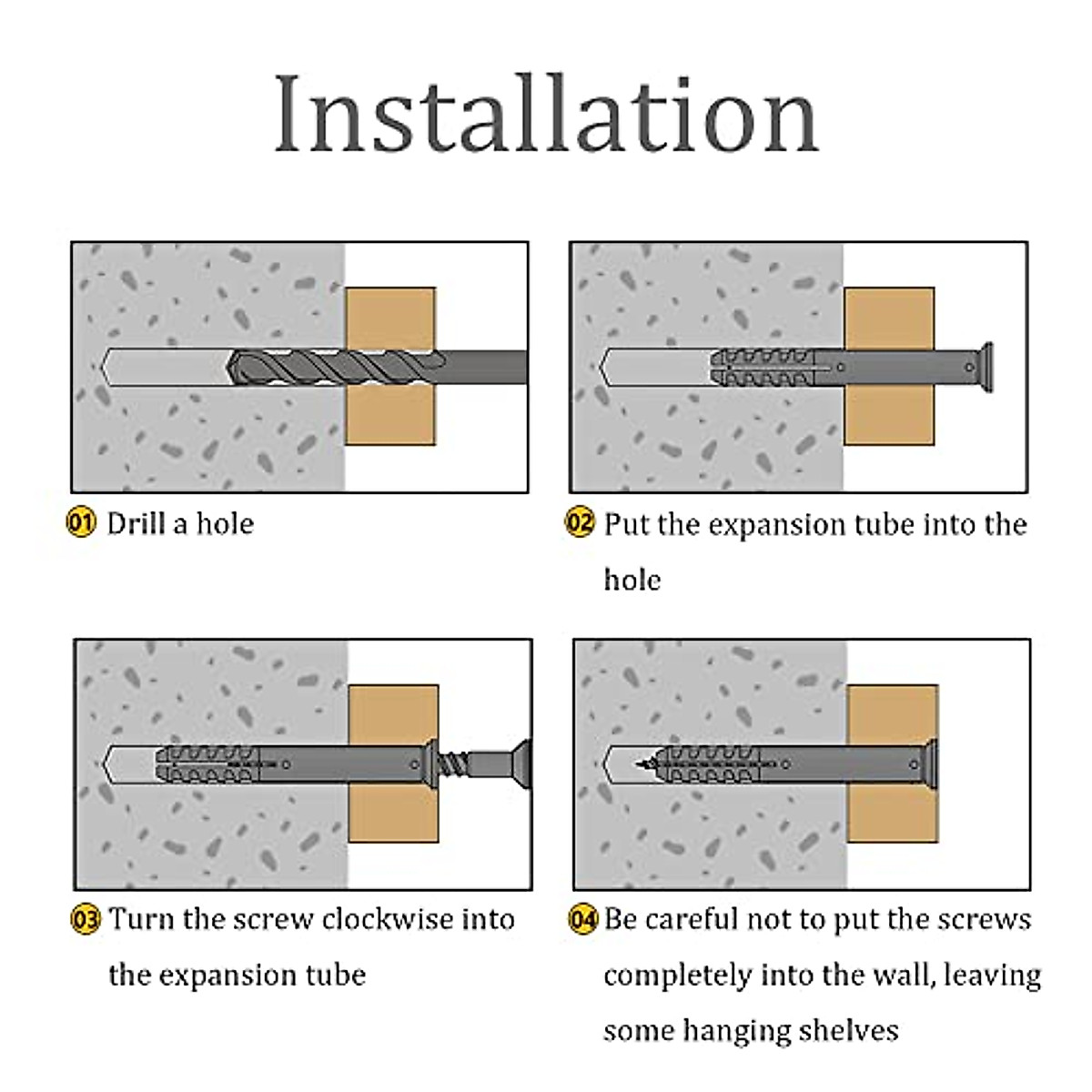 Installation

01 Drill a hole

02 Put the expansion tube into the hole

03 Turn the screw clockwise into the expansion tube

04 Be careful not to put the screws completely into the wall, leaving some hanging shelves