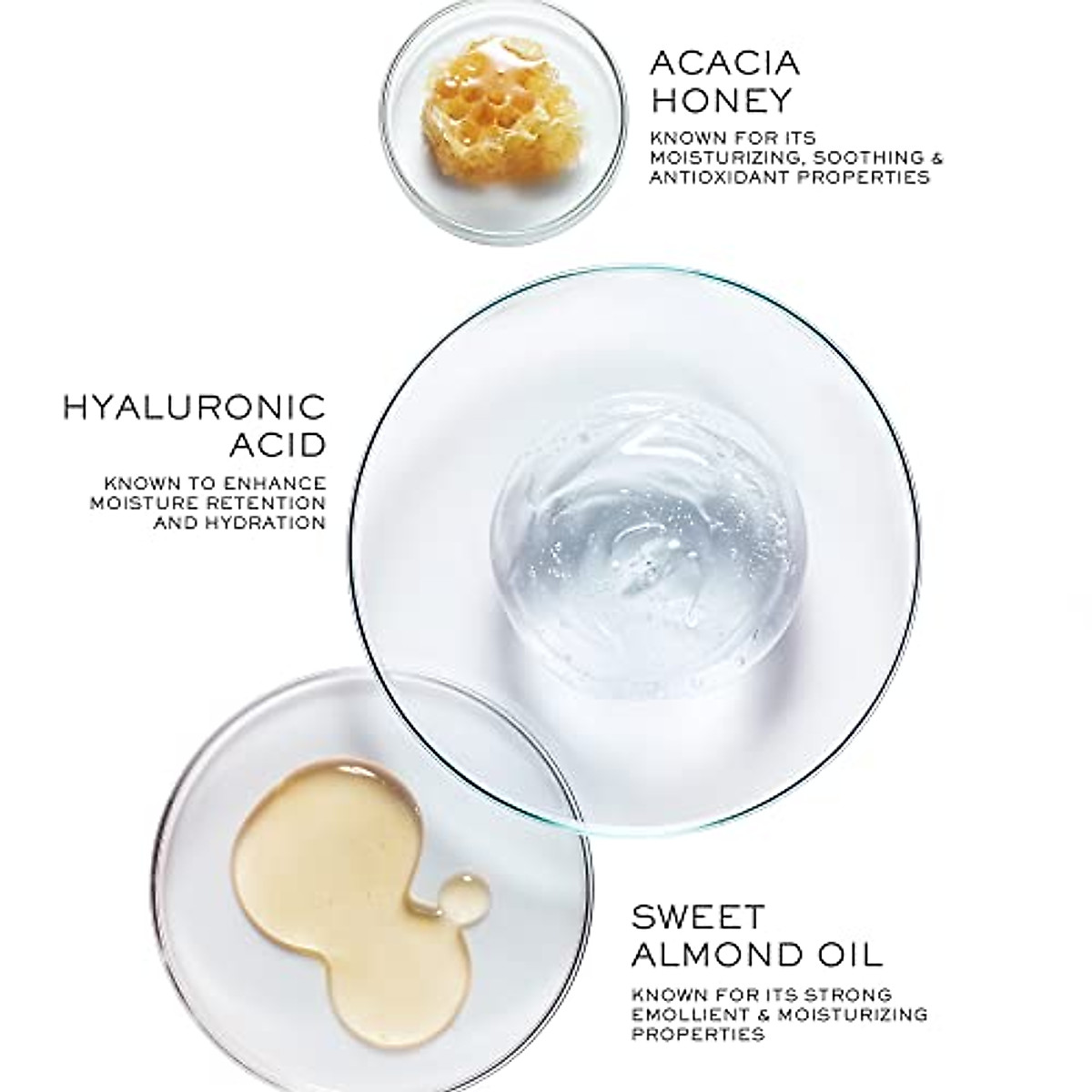 ACACIA HONEY

KNOWN FOR ITS MOISTURIZING, SOOTHING & ANTIOXIDANT PROPERTIES

HYALURONIC ACID

KNOWN TO ENHANCE MOISTURE RETENTION AND HYDRATION

SWEET ALMOND OIL

KNOWN FOR ITS STRONG EMOLLIENT & MOISTURIZING PROPERTIES