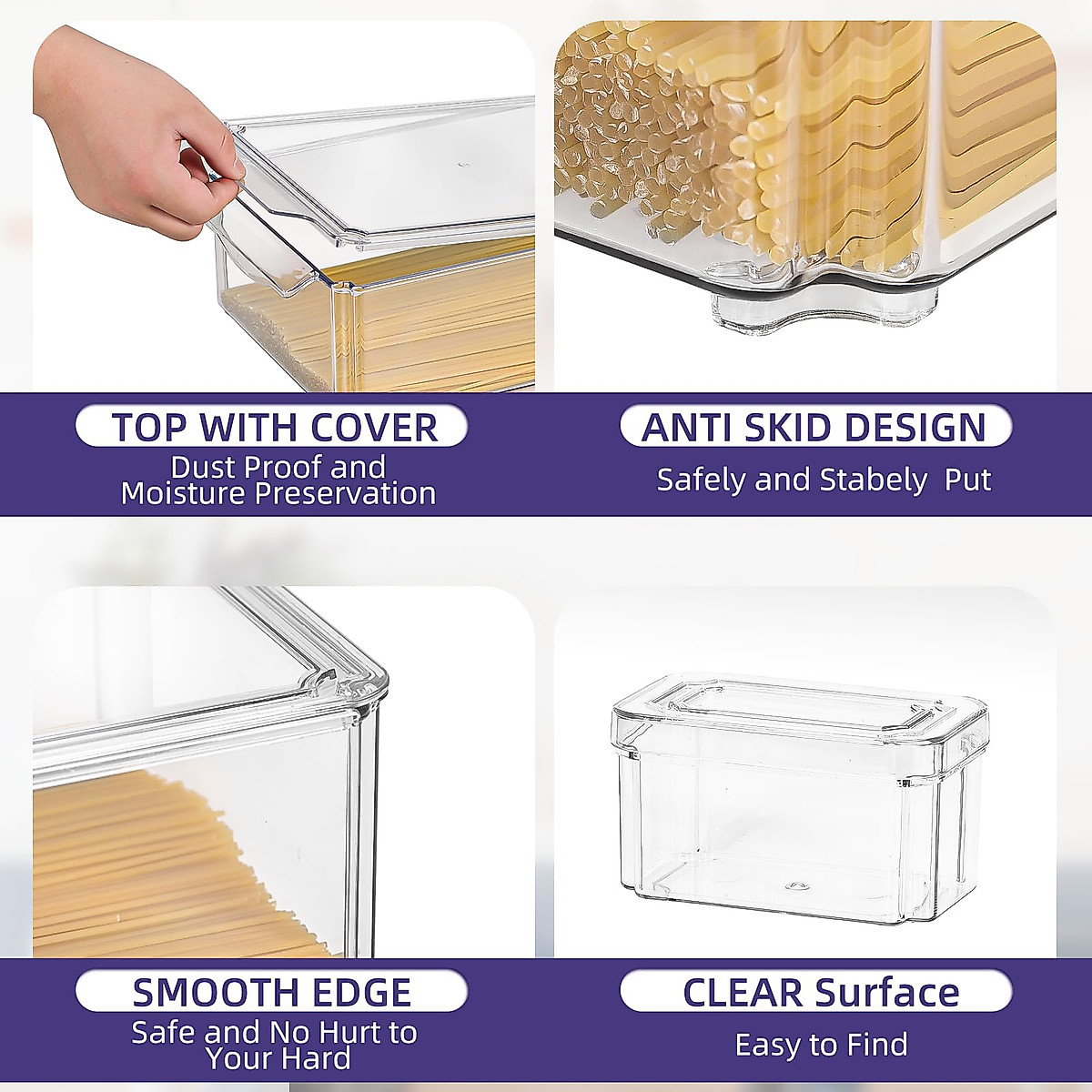 TOP WITH COVER
Dust Proof and Moisture Preservation

ANTI SKID DESIGN
Safely and Stabely Put

SMOOTH EDGE
Safe and No Hurt to Your Hard

CLEAR Surface
Easy to Find