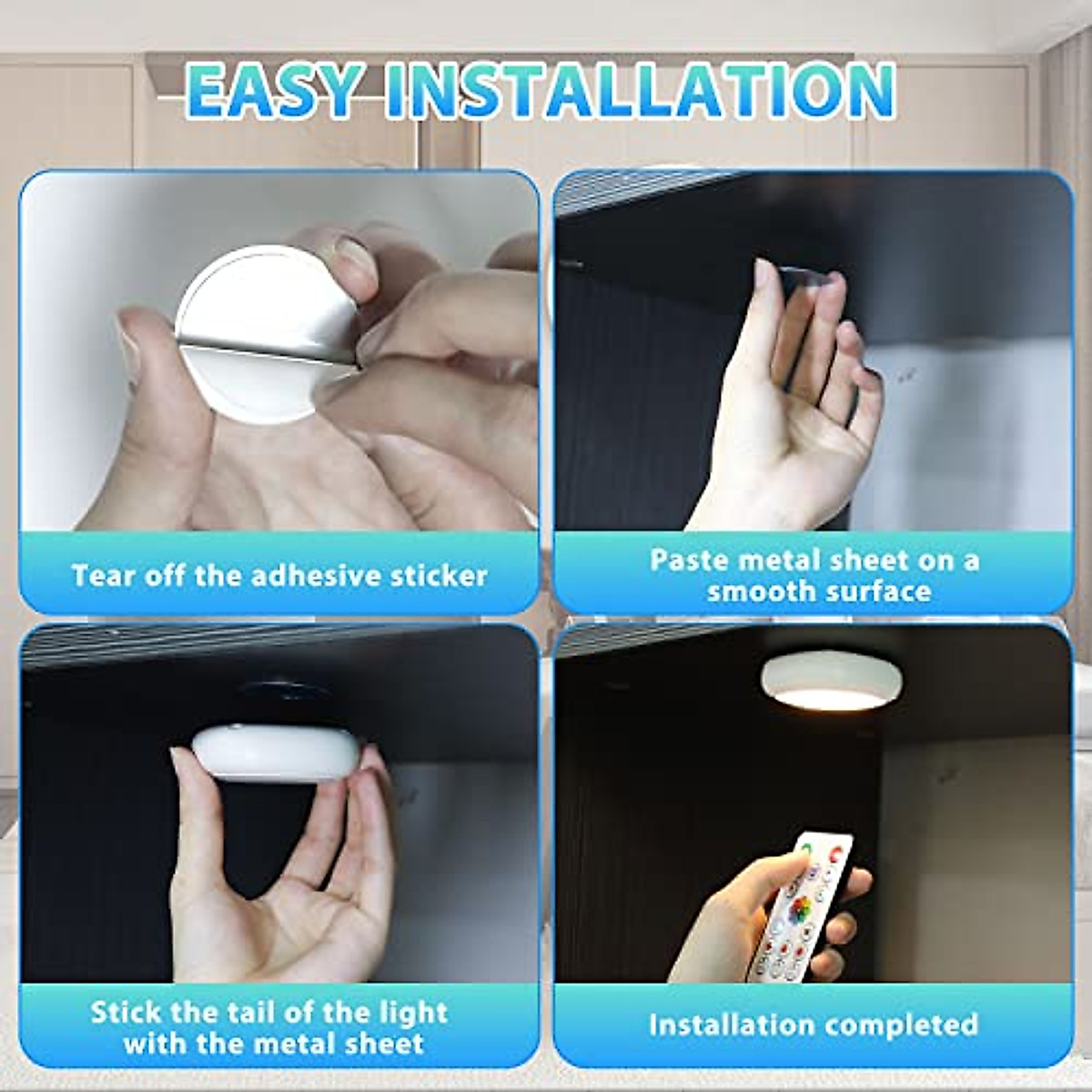 EASY INSTALLATION

Tear off the adhesive sticker

Paste metal sheet on a smooth surface

Stick the tail of the light with the metal sheet

Installation completed