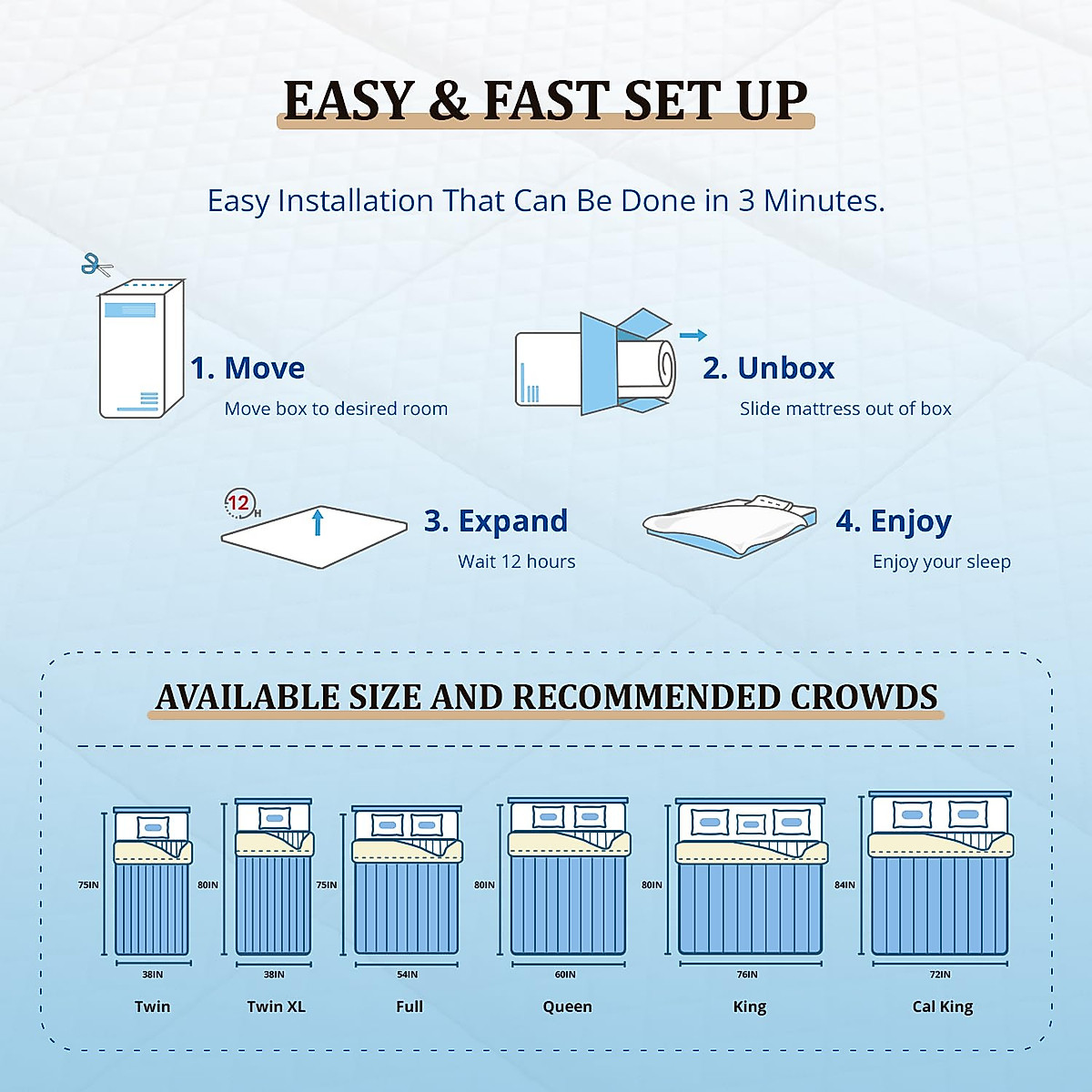 EASY & FAST SET UP

Easy Installation That Can Be Done in 3 Minutes.

1. Move
Move box to desired room

2. Unbox
Slide mattress out of box

12 H

3. Expand
Wait 12 hours

4. Enjoy
Enjoy your sleep

AVAILABLE SIZE AND RECOMMENDED CROWDS

75IN
38IN
Twin

80IN
38IN
Twin XL

75IN
54IN
Full

80IN
60IN
Queen

80IN
76IN
King

84IN
72IN
Cal King