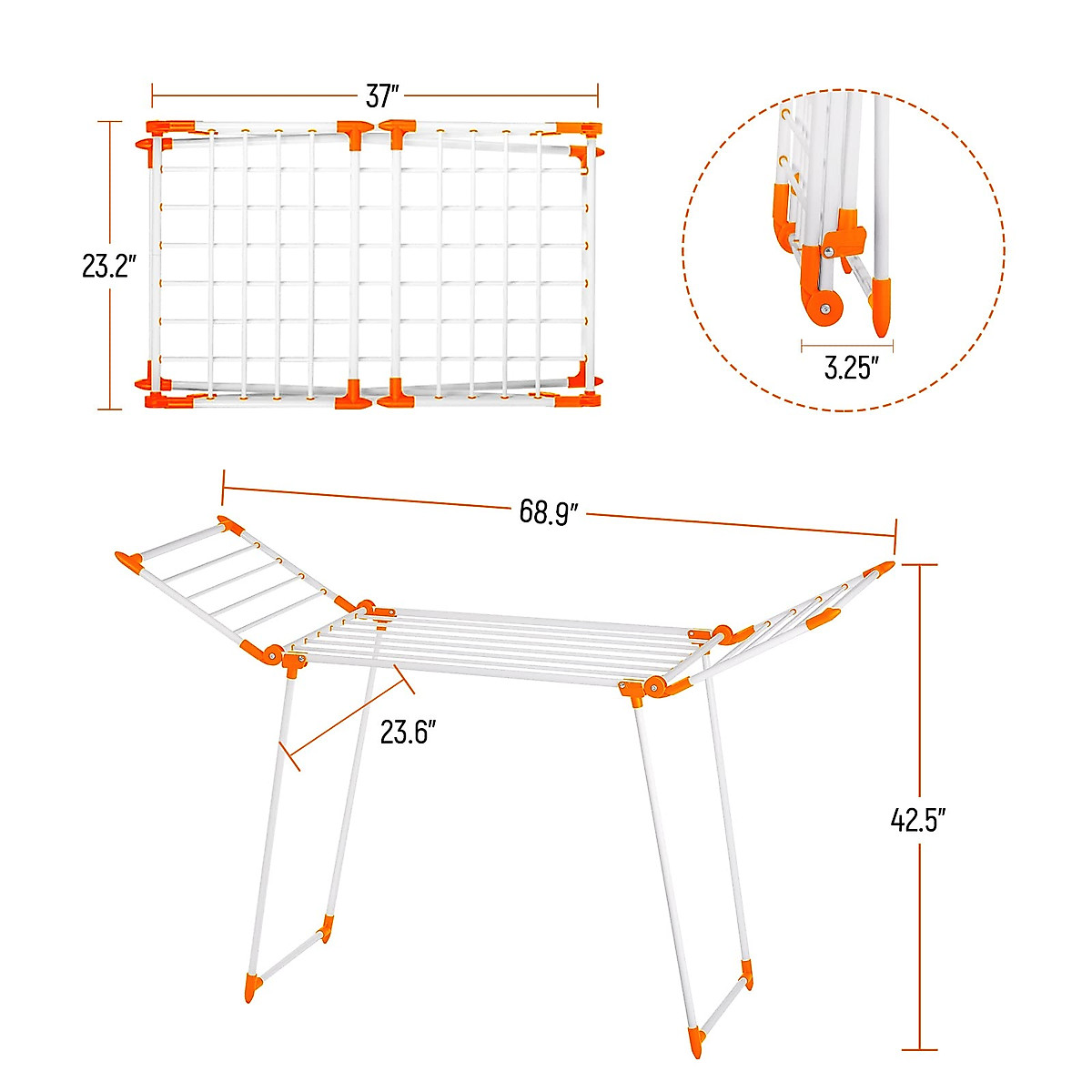 37"

23.2"

3.25"

68.9"

23.6"

42.5"