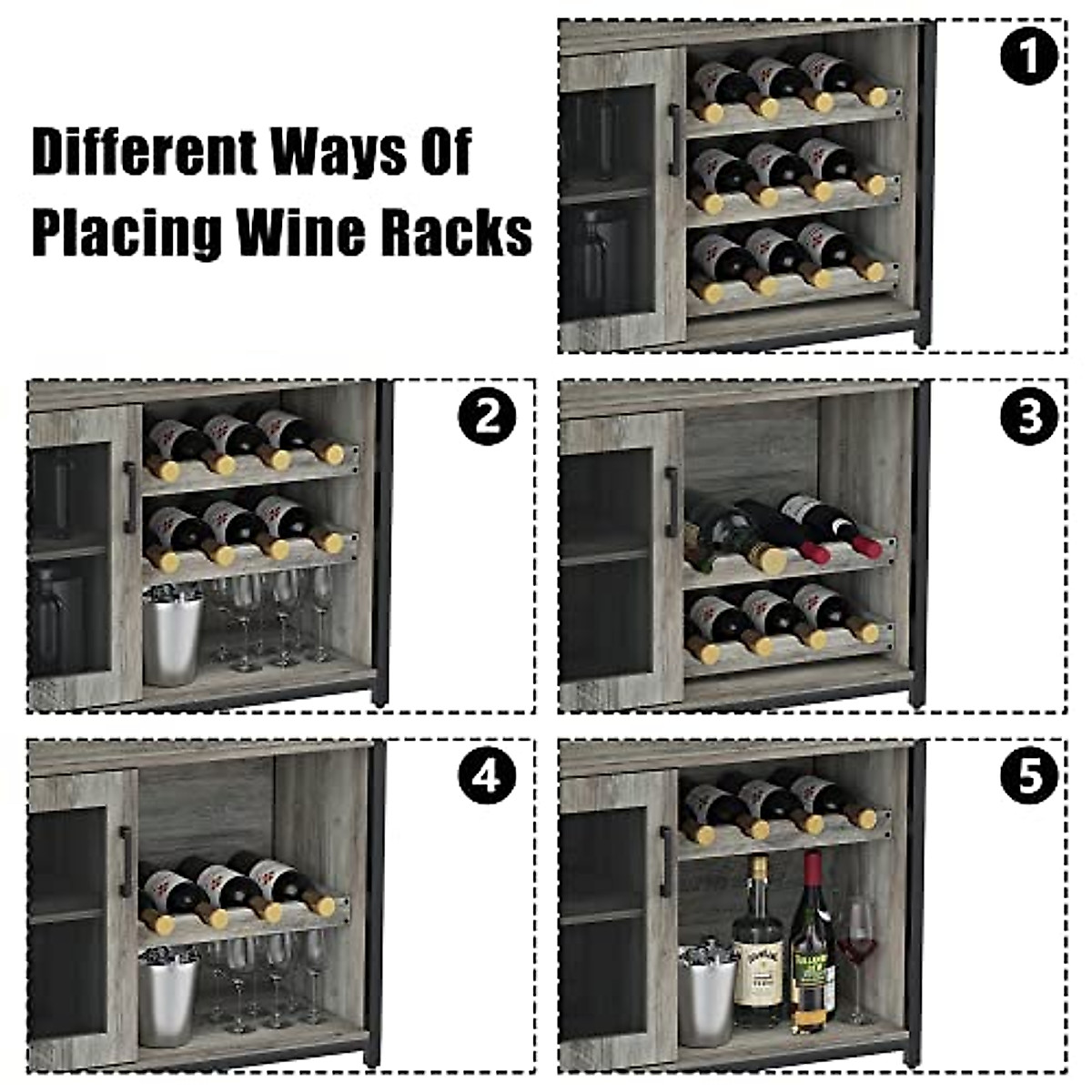 Different Ways Of Placing Wine Racks

1

2

3

4

5