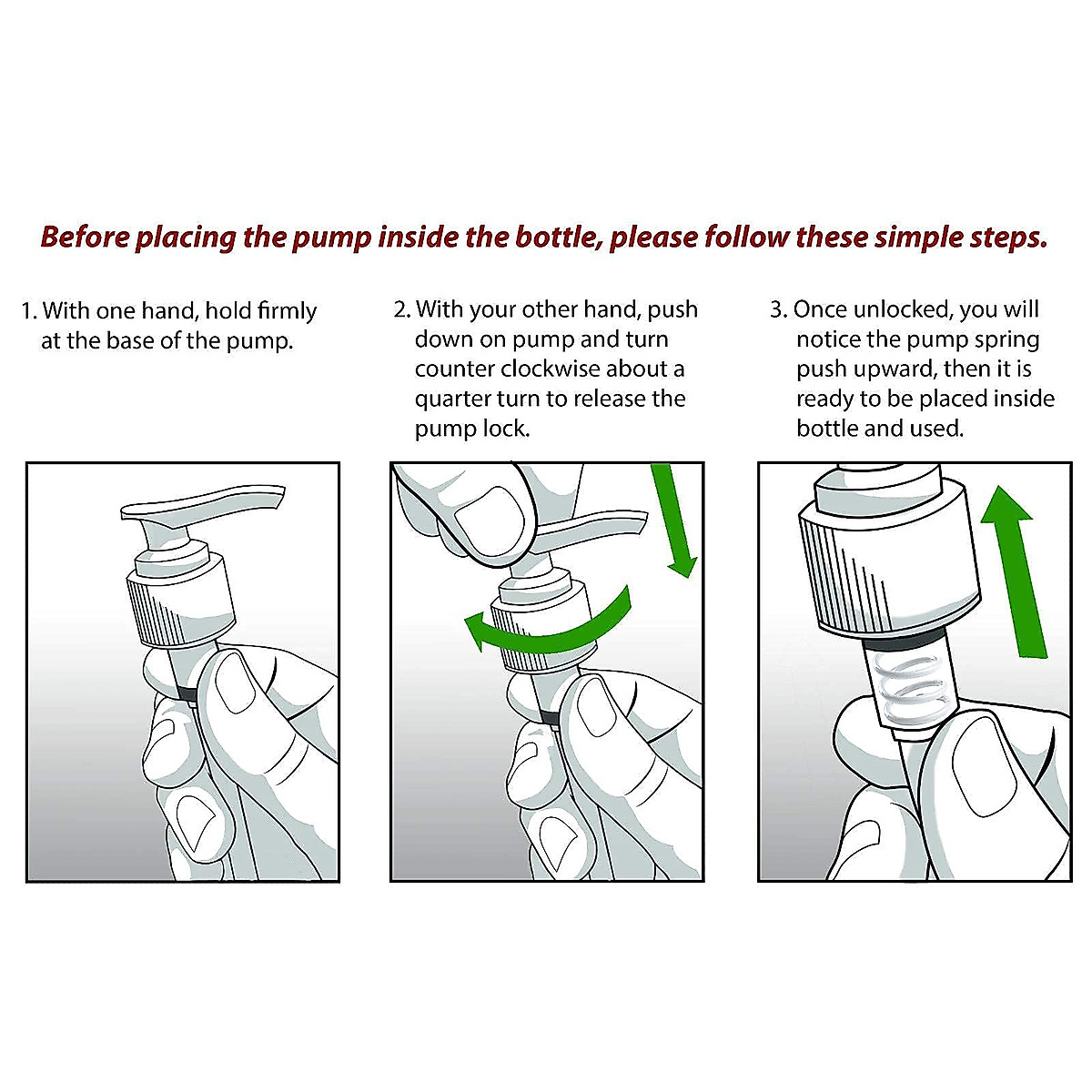 Before placing the pump inside the bottle, please follow these simple steps.

1. With one hand, hold firmly at the base of the pump.

2. With your other hand, push down on pump and turn counter clockwise about a quarter turn to release the pump lock.

3. Once unlocked, you will notice the pump spring push upward, then it is ready to be placed inside bottle and used.