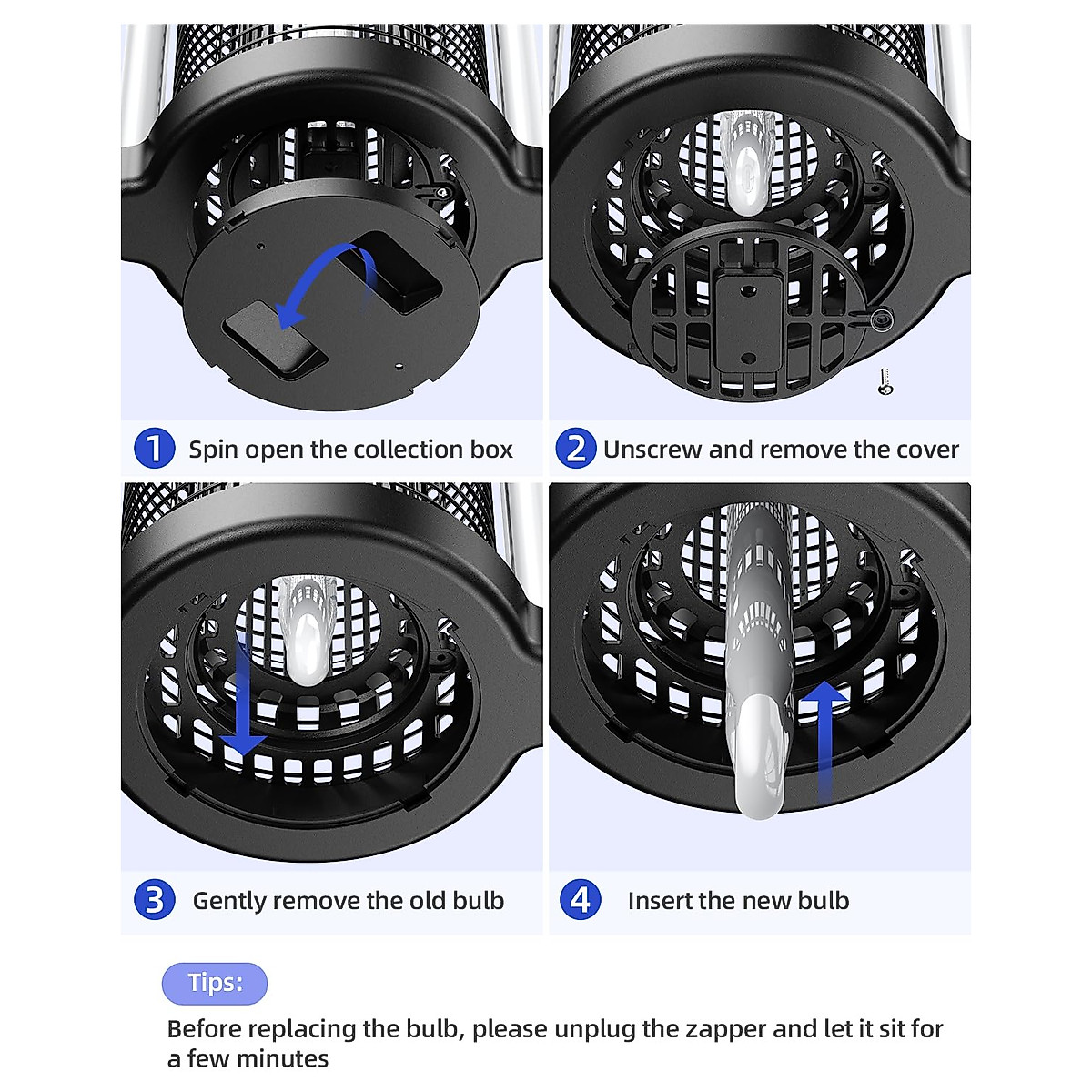 1 Spin open the collection box

2 Unscrew and remove the cover

3 Gently remove the old bulb

4 Insert the new bulb

Tips:

Before replacing the bulb, please unplug the zapper and let it sit for a few minutes