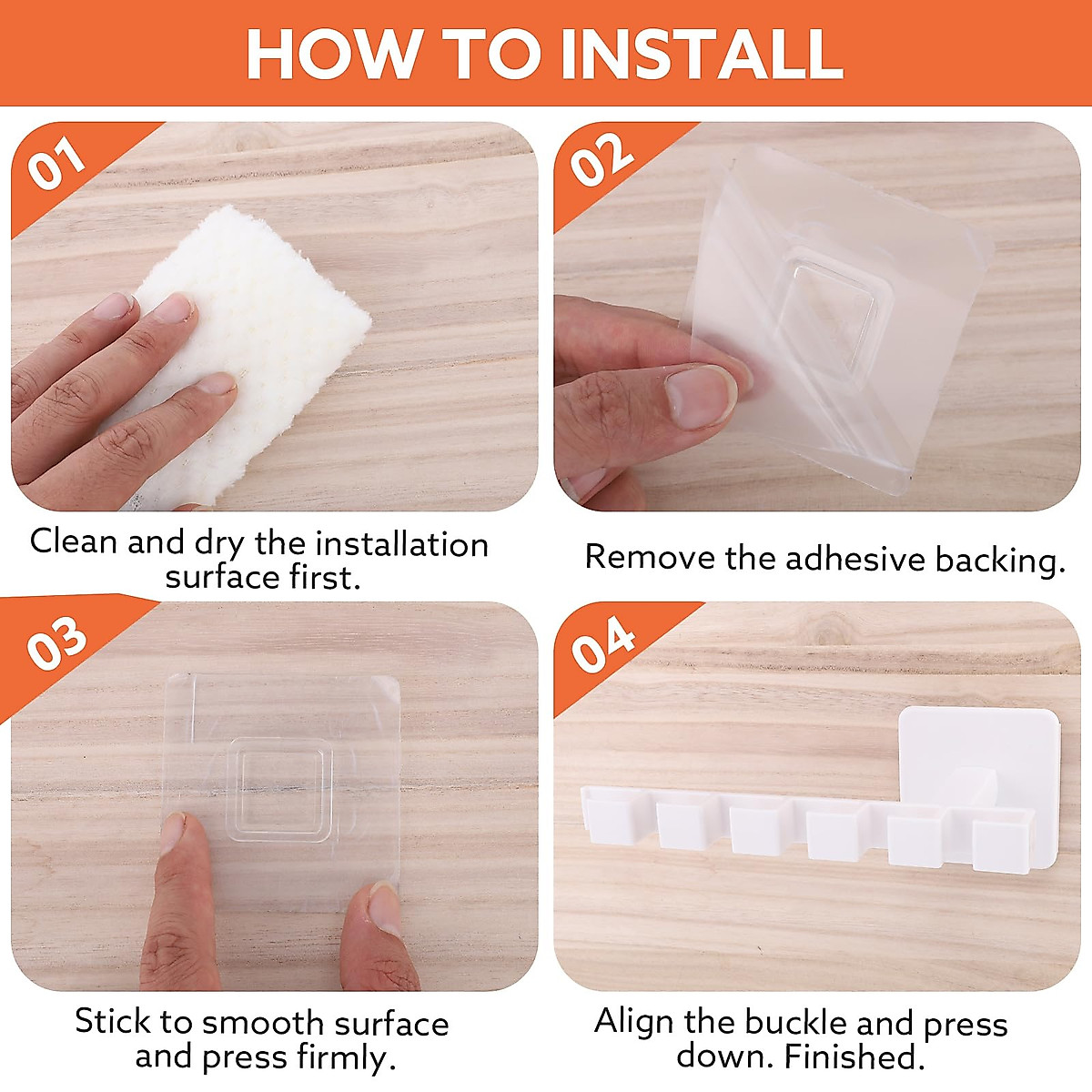 HOW TO INSTALL

01

Clean and dry the installation surface first.

02

Remove the adhesive backing.

03

Stick to smooth surface and press firmly.

04

Align the buckle and press down. Finished.