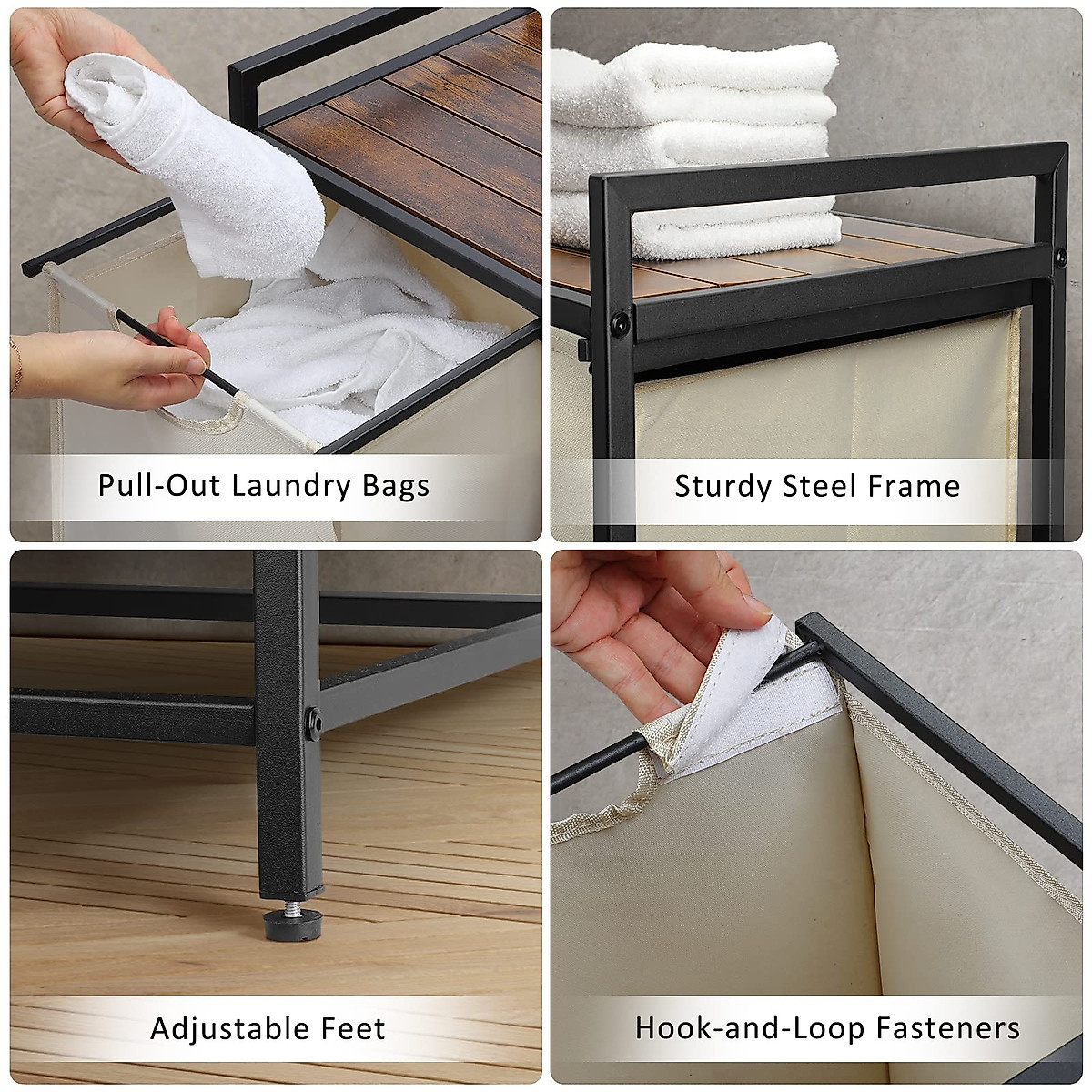 Pull-Out Laundry Bags

Sturdy Steel Frame

Adjustable Feet

Hook-and-Loop Fasteners