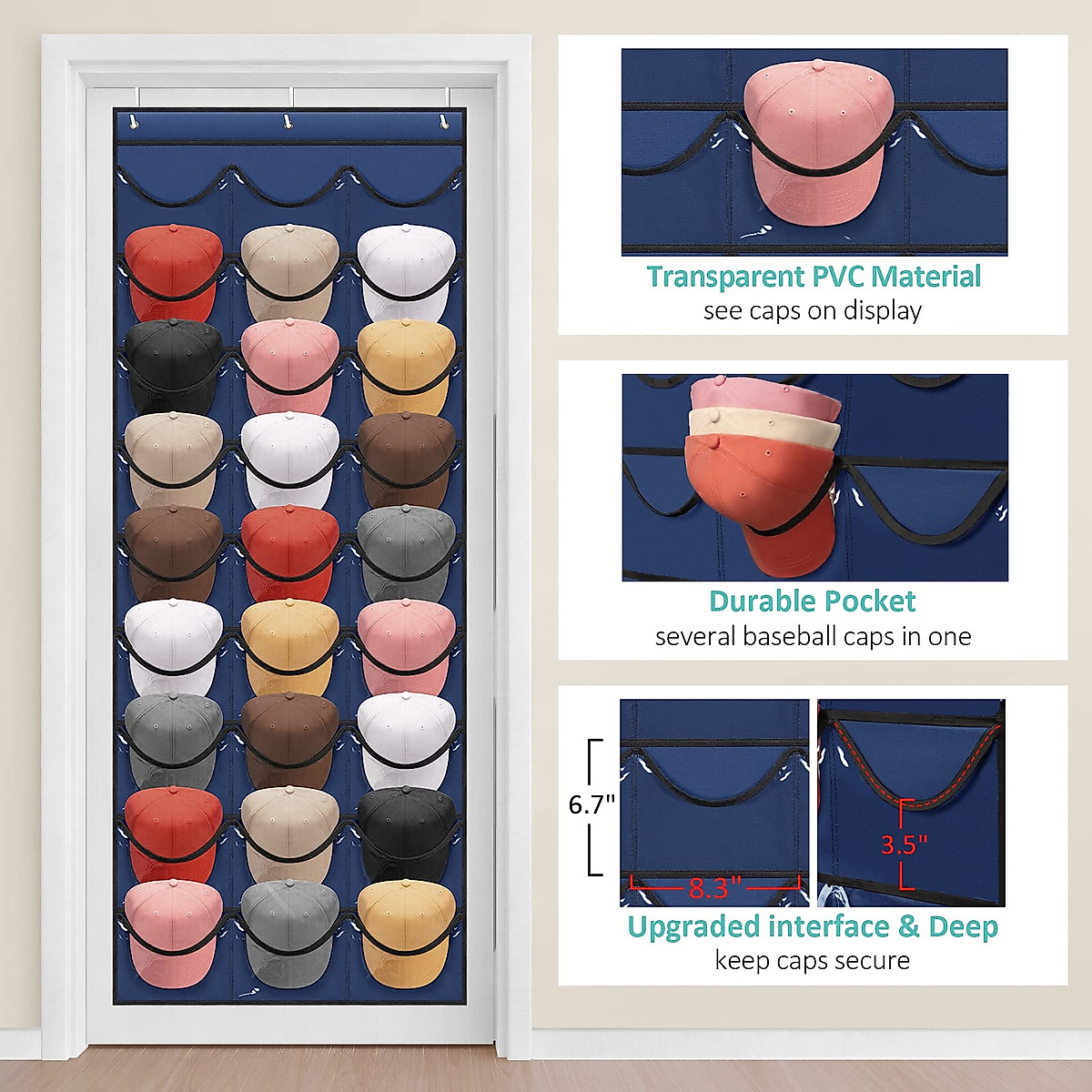 Transparent PVC Material
see caps on display

Durable Pocket
several baseball caps in one

6.7"
8.3"
3.5"
Upgraded interface & Deep
keep caps secure