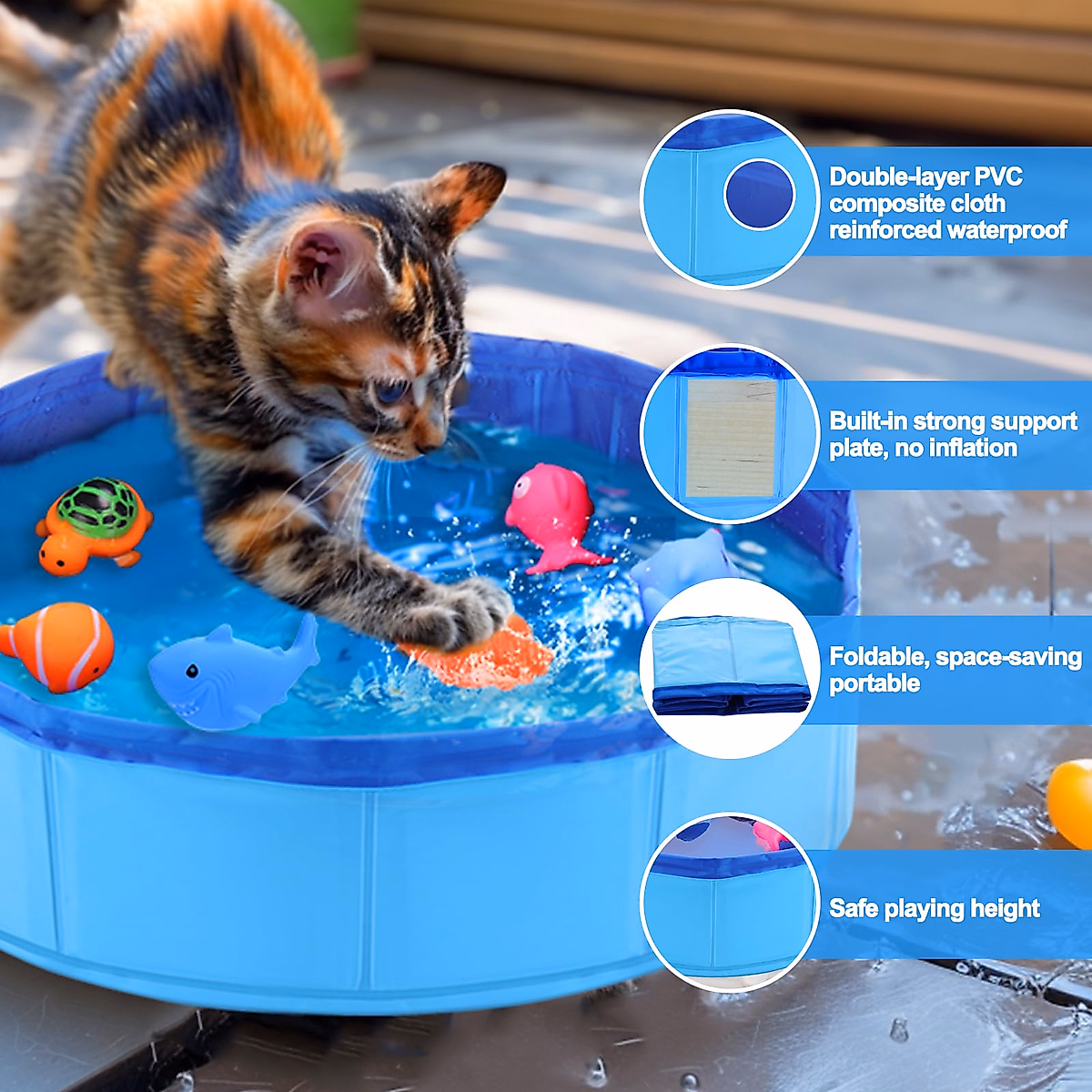 Double-layer PVC composite cloth reinforced waterproof

Built-in strong support plate, no inflation

Foldable, space-saving portable

Safe playing height