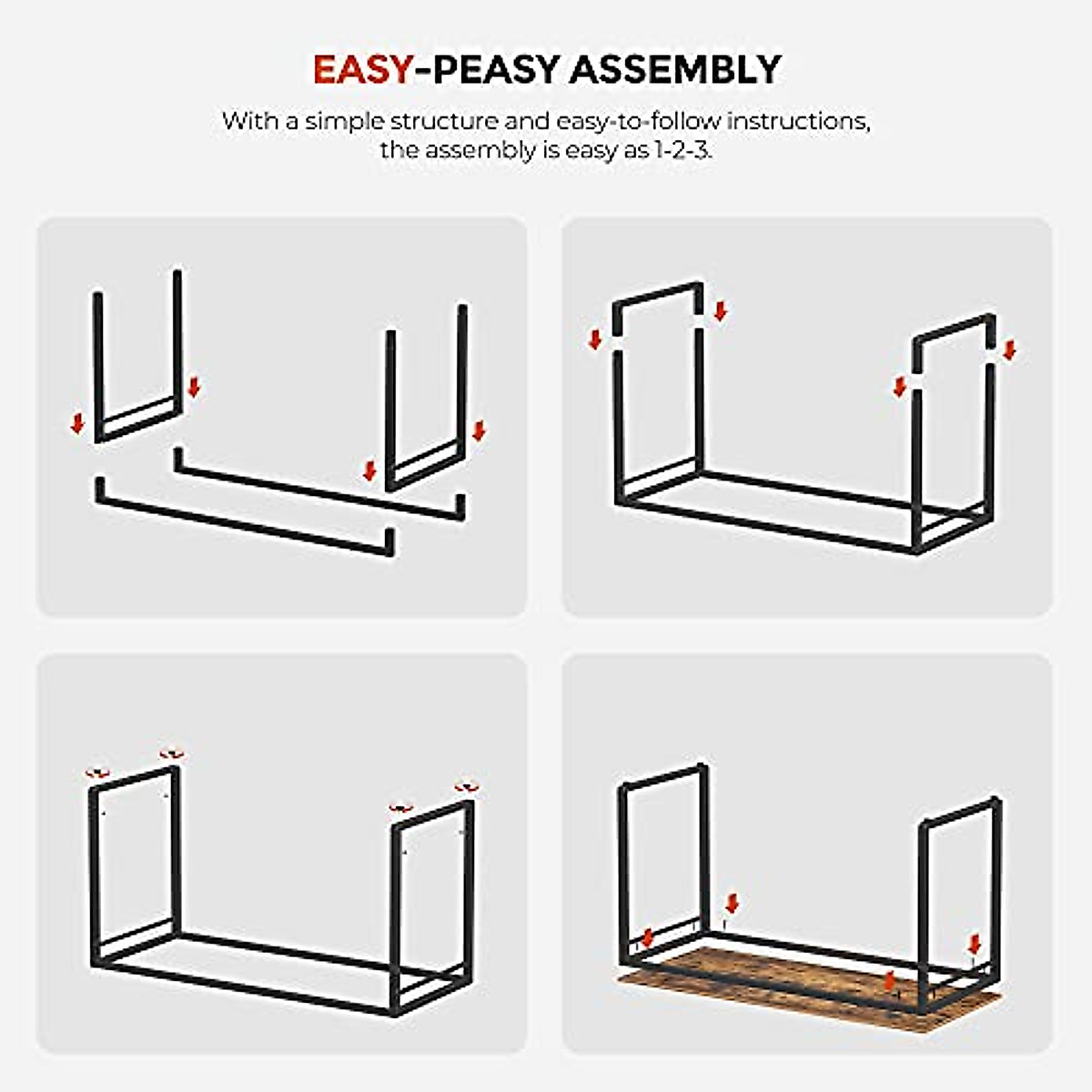 EASY-PEASY ASSEMBLY

With a simple structure and easy-to-follow instructions, the assembly is easy as 1-2-3.