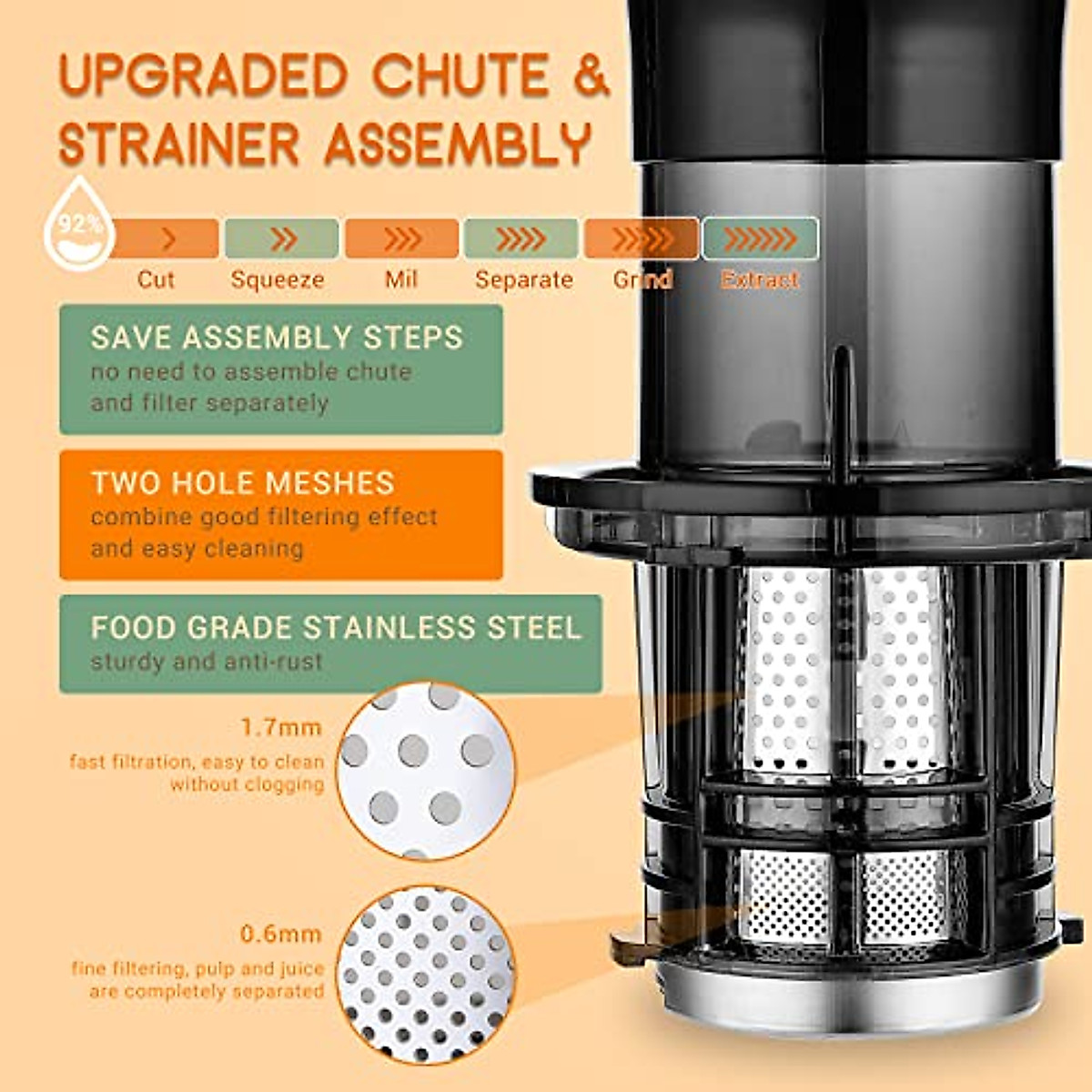 UPGRADED CHUTE & STRAINER ASSEMBLY

92%

Cut
Squeeze
Mil
Separate
Grind
Extract

SAVE ASSEMBLY STEPS
no need to assemble chute and filter separately

TWO HOLE MESHES
combine good filtering effect and easy cleaning

FOOD GRADE STAINLESS STEEL
sturdy and anti-rust

1.7mm
fast filtration, easy to clean without clogging

0.6mm
fine filtering, pulp and juice are completely separated