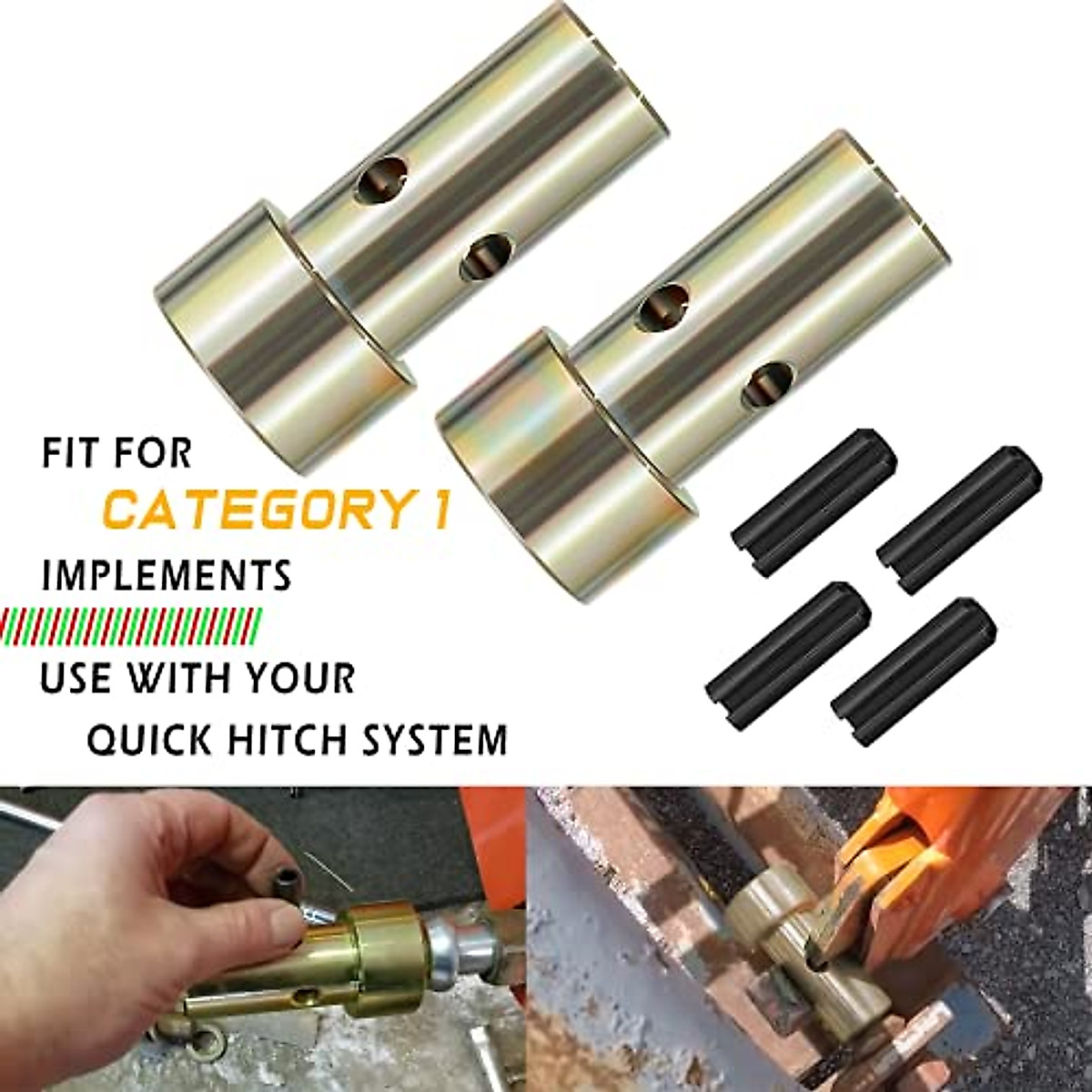 FIT FOR
CATEGORY 1
IMPLEMENTS

USE WITH YOUR
QUICK HITCH SYSTEM