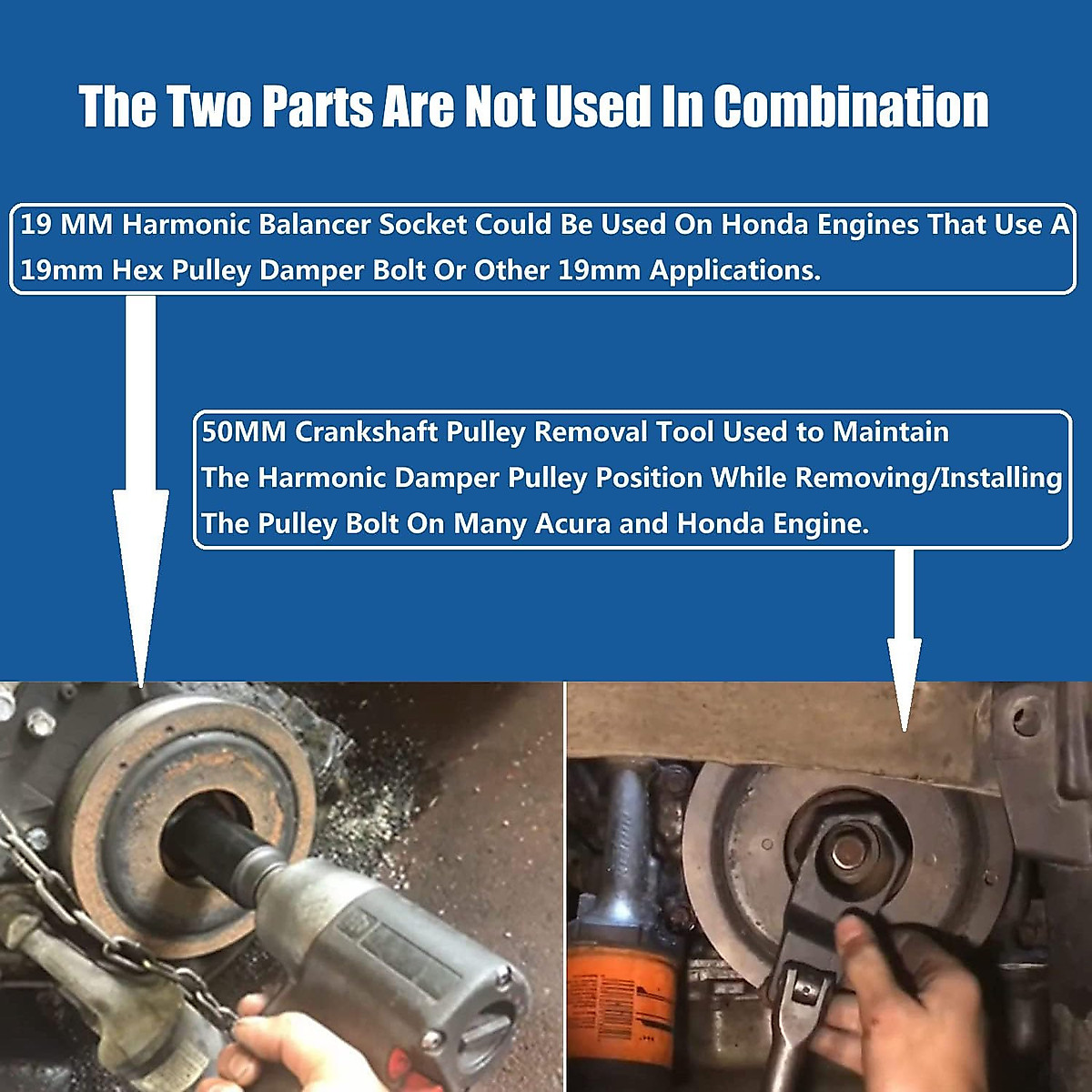 The Two Parts Are Not Used In Combination

19 MM Harmonic Balancer Socket Could Be Used On Honda Engines That Use A 19mm Hex Pulley Damper Bolt Or Other 19mm Applications.

50MM Crankshaft Pulley Removal Tool Used to Maintain The Harmonic Damper Pulley Position While Removing/Installing The Pulley Bolt On Many Acura and Honda Engine.