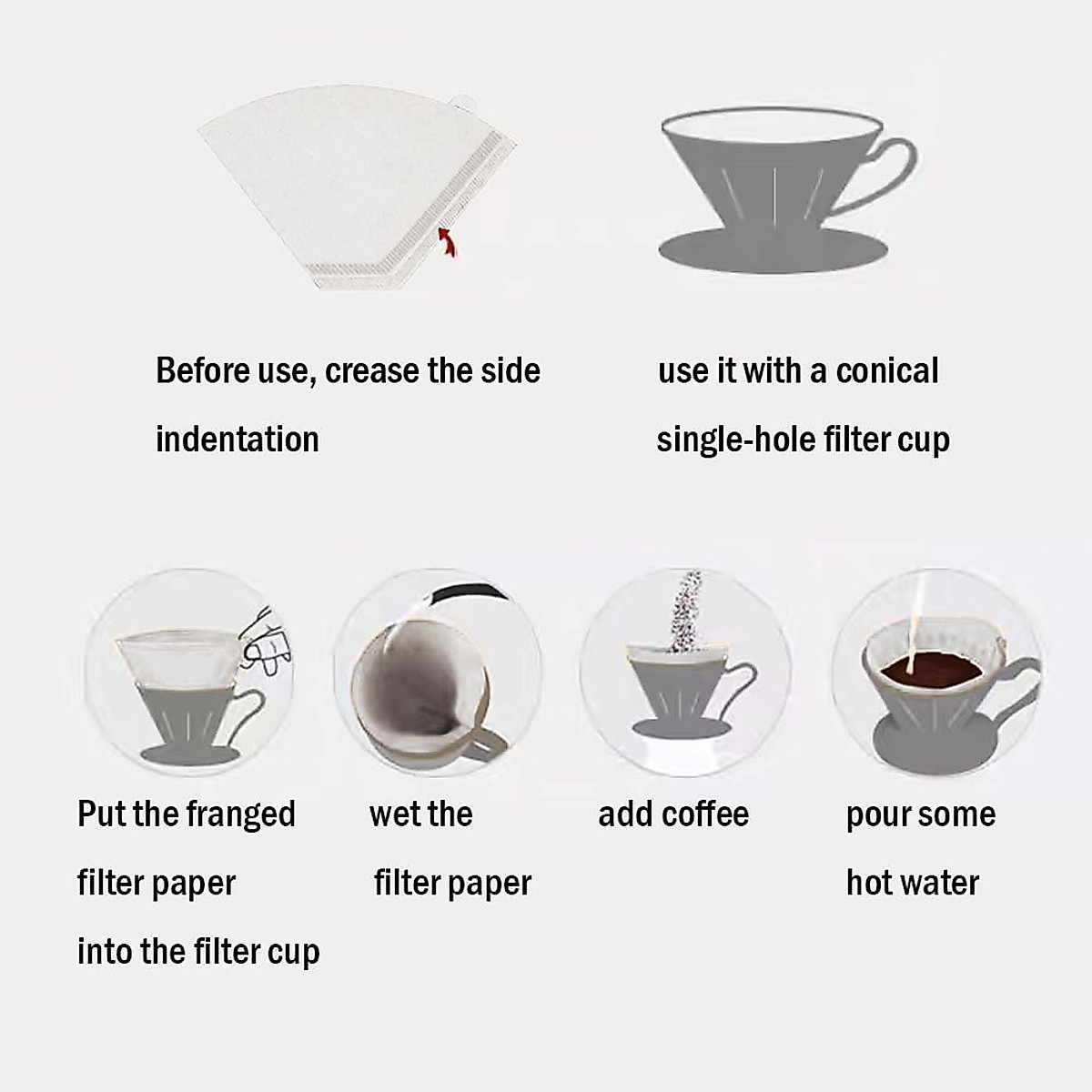 Before use, crease the side indentation

use it with a conical single-hole filter cup

Put the franged filter paper into the filter cup

wet the filter paper

add coffee

pour some hot water