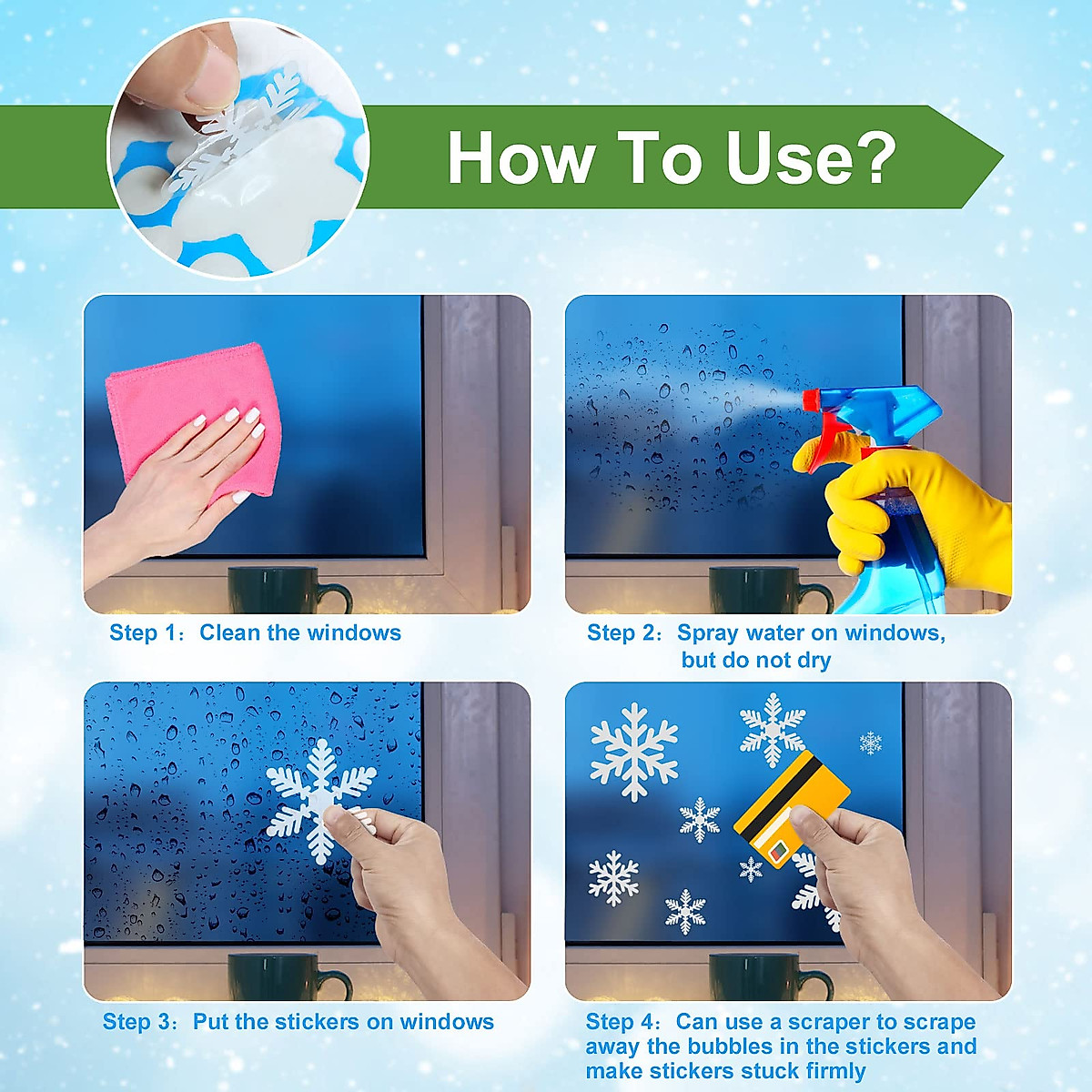 How To Use?

Step 1: Clean the windows

Step 2: Spray water on windows, but do not dry

Step 3: Put the stickers on windows

Step 4: Can use a scraper to scrape away the bubbles in the stickers and make stickers stuck firmly