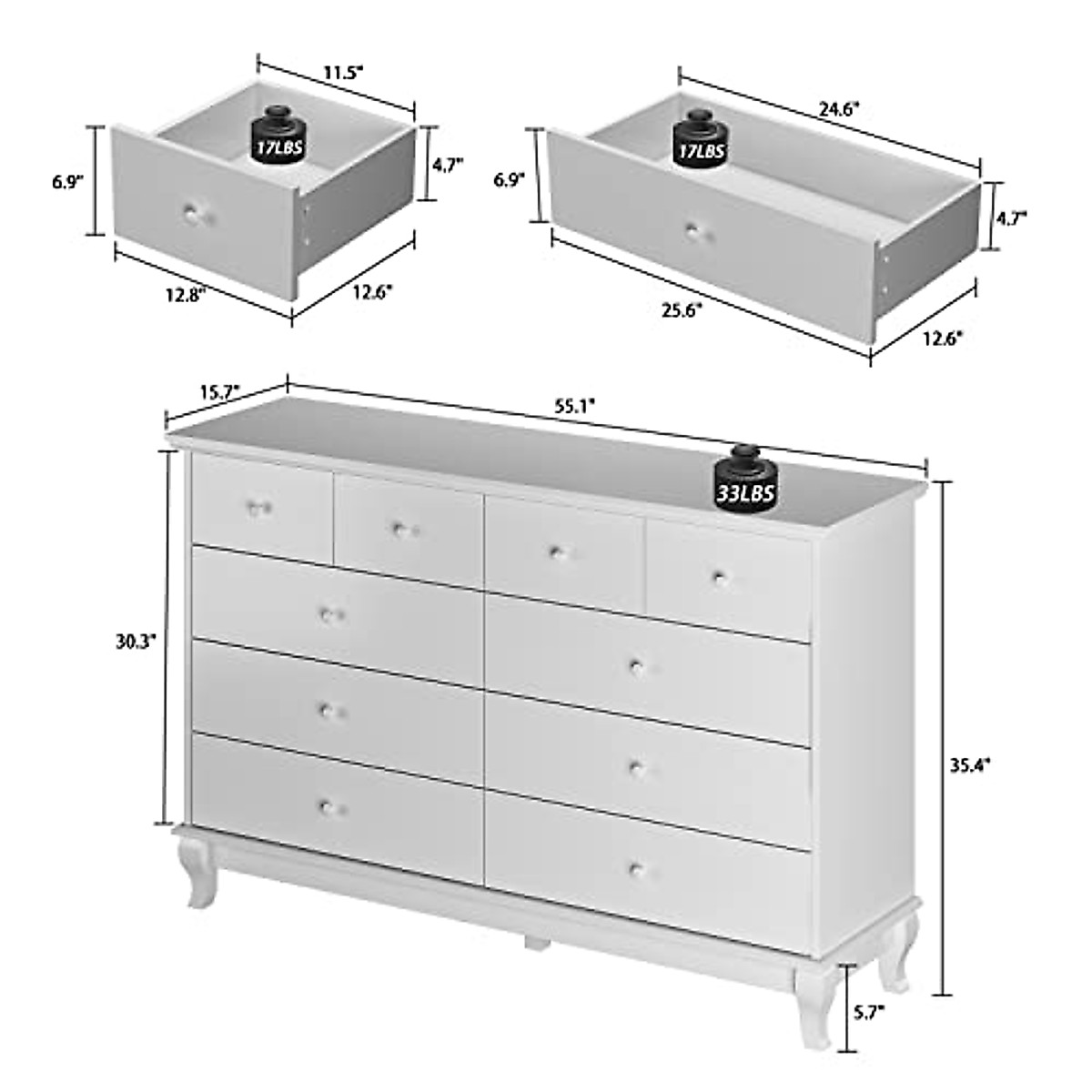 11.5"
17LBS
6.9"
4.7"
12.8"
12.6"

24.6"
17LBS
6.9"
4.7"
25.6"
12.6"

15.7"
55.1"
33LBS
30.3"
35.4"
5.7"