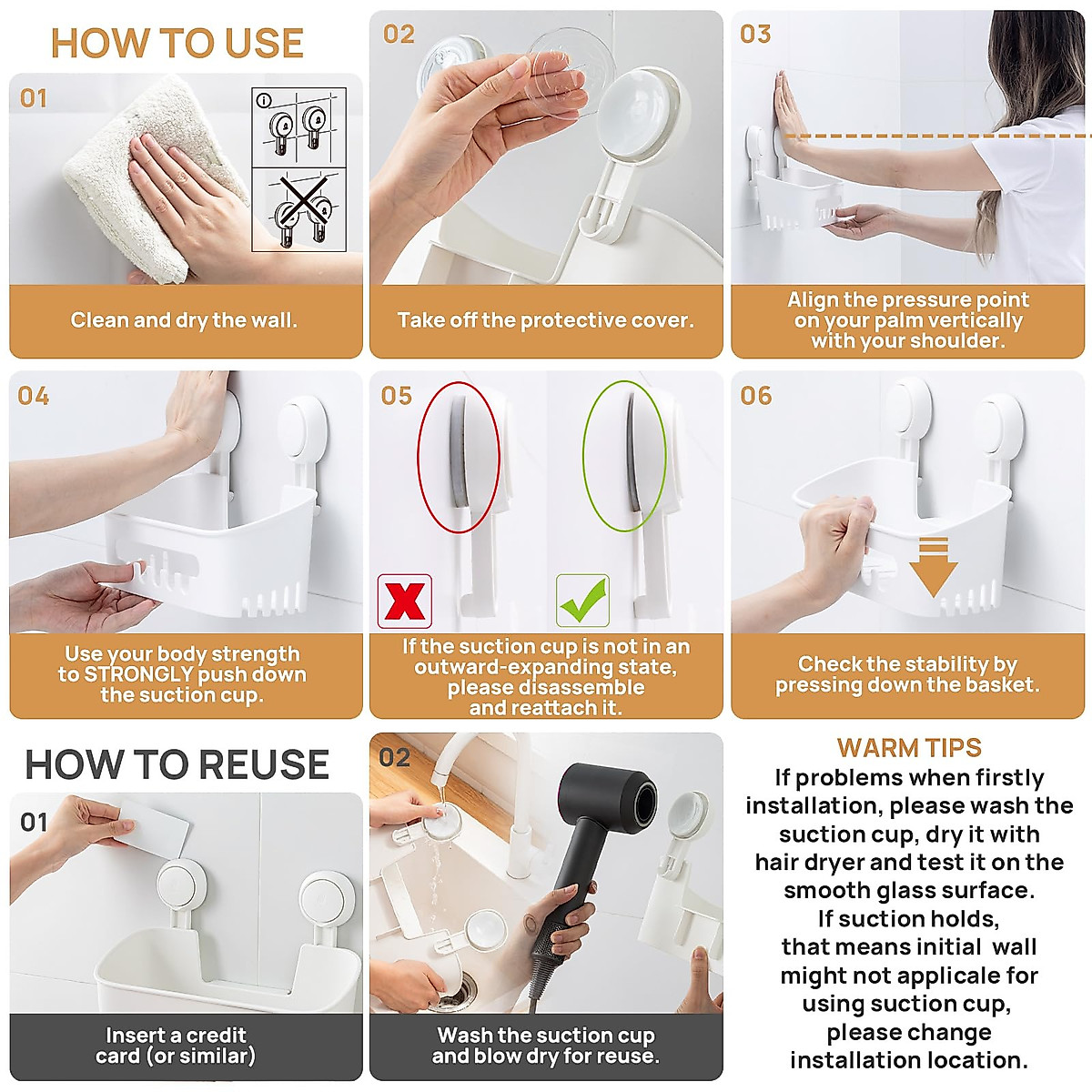 HOW TO USE

01

Clean and dry the wall.

02

Take off the protective cover.

03

Align the pressure point on your palm vertically with your shoulder.

04

Use your body strength to STRONGLY push down the suction cup.

05

If the suction cup is not in an outward-expanding state, please disassemble and reattach it.

06

Check the stability by pressing down the basket.

HOW TO REUSE

01

Insert a credit card (or similar)

02

Wash the suction cup and blow dry for reuse.

WARM TIPS

If problems when firstly installation, please wash the suction cup, dry it with hair dryer and test it on the smooth glass surface. If suction holds, that means initial wall might not applicale for using suction cup, please change installation location.