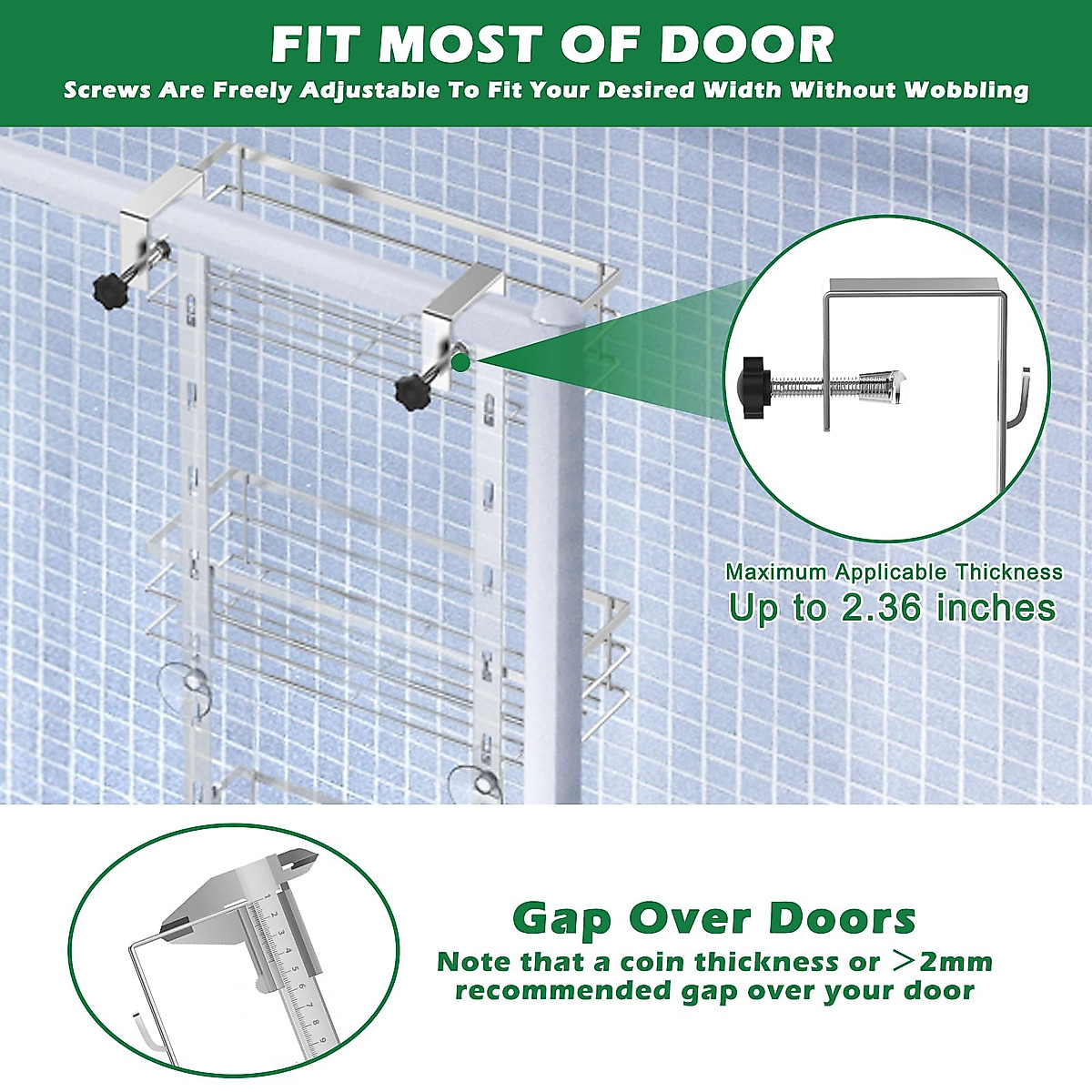 FIT MOST OF DOOR

Screws Are Freely Adjustable To Fit Your Desired Width Without Wobbling

Maximum Applicable Thickness
Up to 2.36 inches

1 2 3 4 5 6 7 8 9

Gap Over Doors

Note that a coin thickness or ＞2mm recommended gap over your door