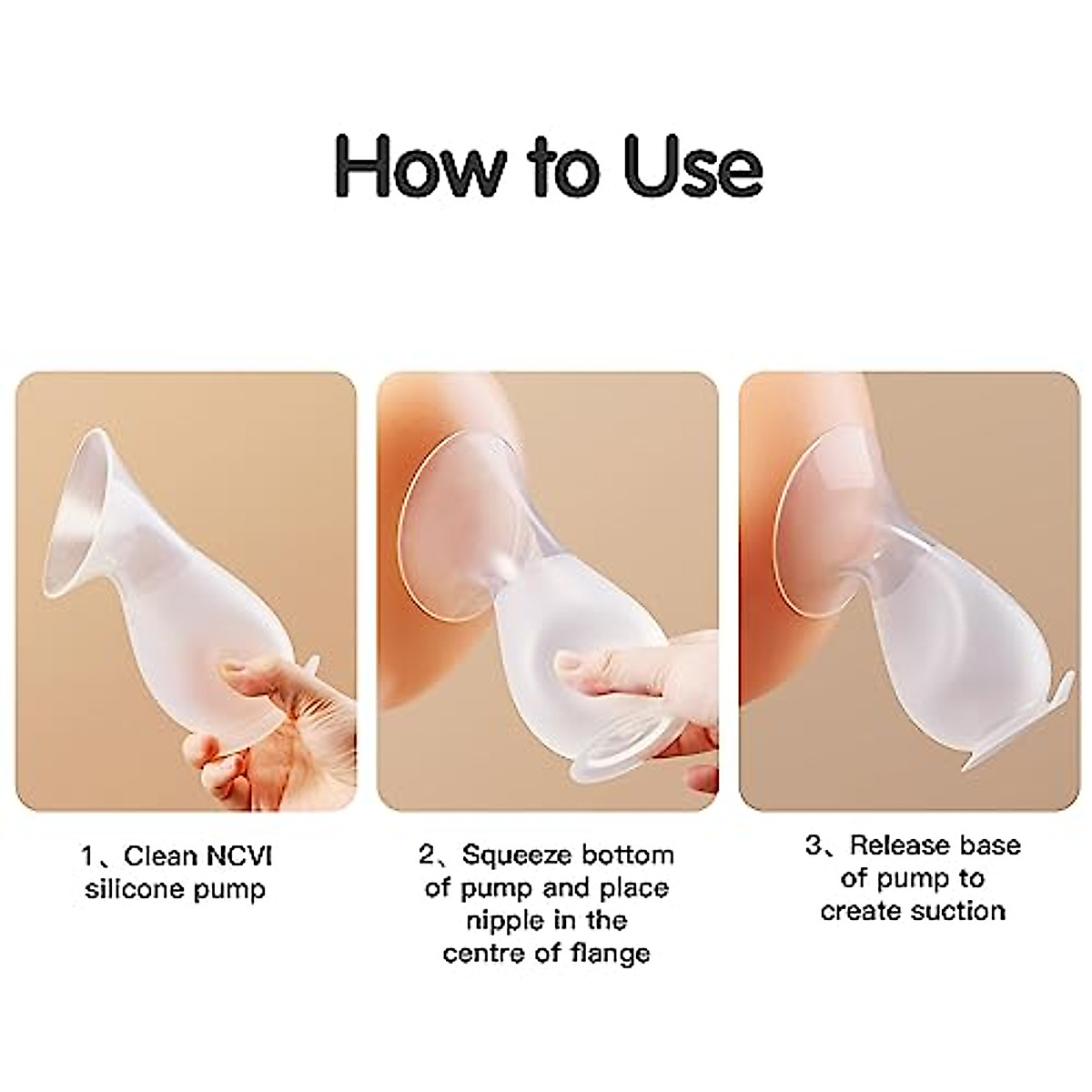 How to Use

1、Clean NCVI silicone pump

2、Squeeze bottom of pump and place nipple in the centre of flange

3、Release base of pump to create suction