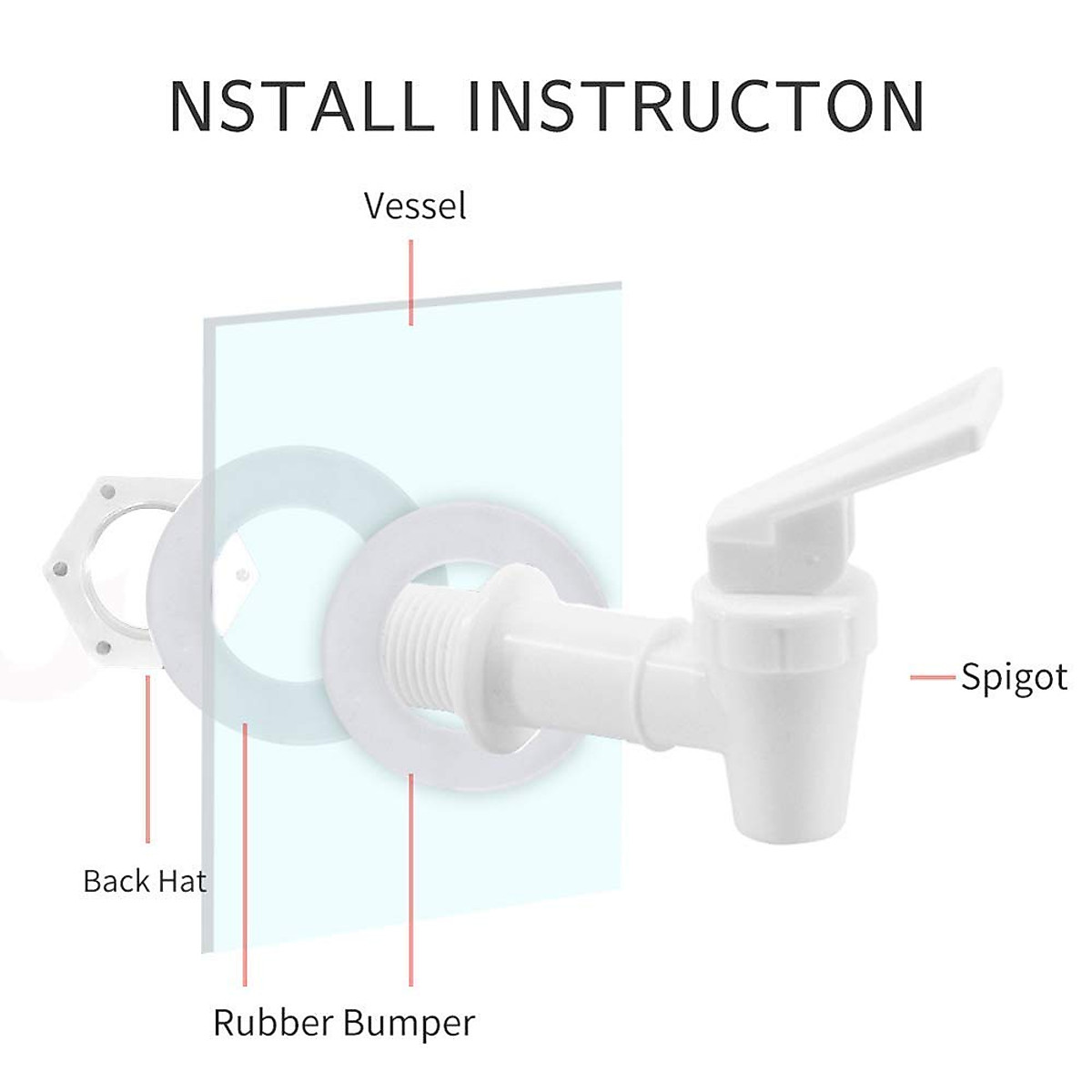 NSTALL INSTRUCTON

Vessel

Spigot

Back Hat

Rubber Bumper