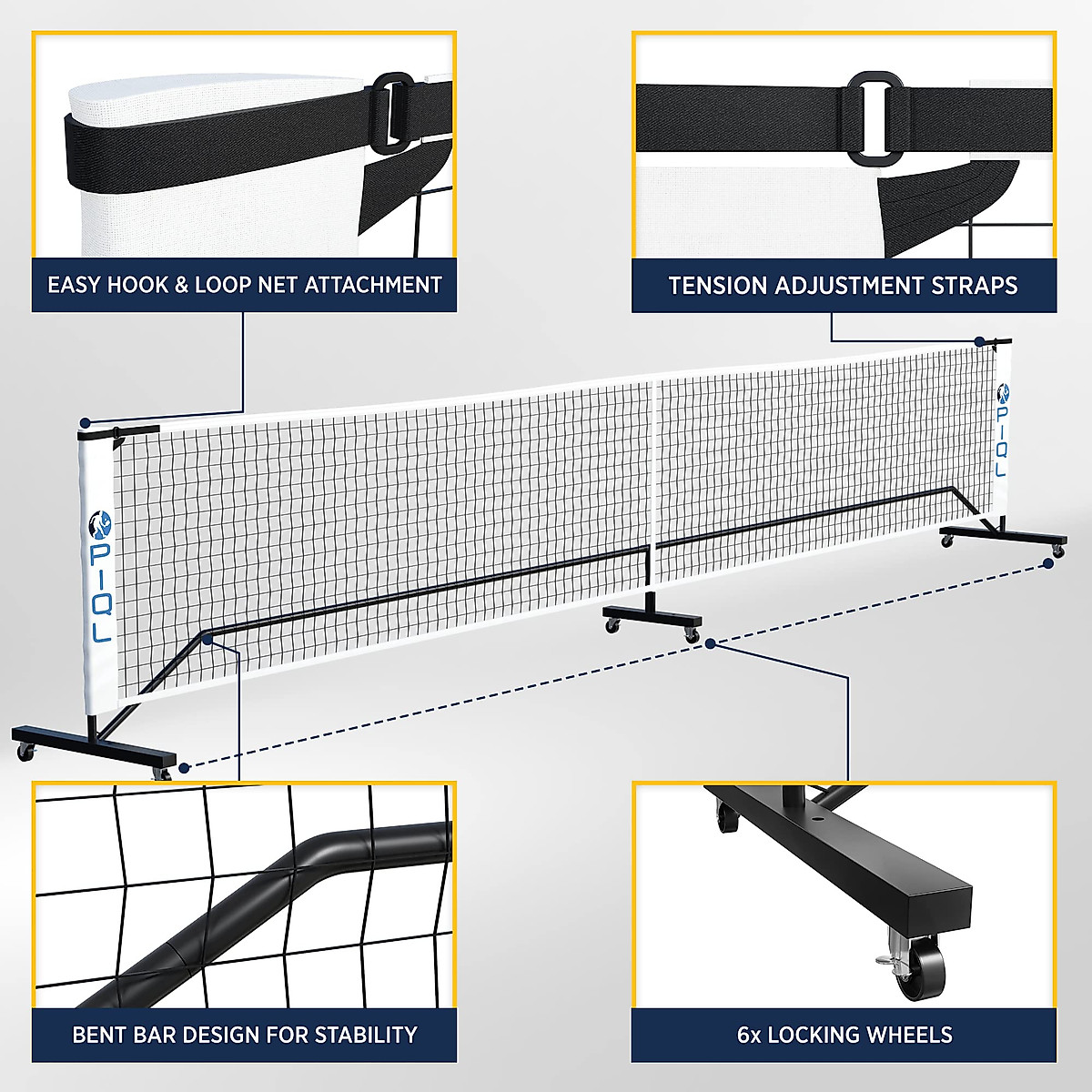 EASY HOOK & LOOP NET ATTACHMENT

TENSION ADJUSTMENT STRAPS

PIQL

PIQL

BENT BAR DESIGN FOR STABILITY

6x LOCKING WHEELS