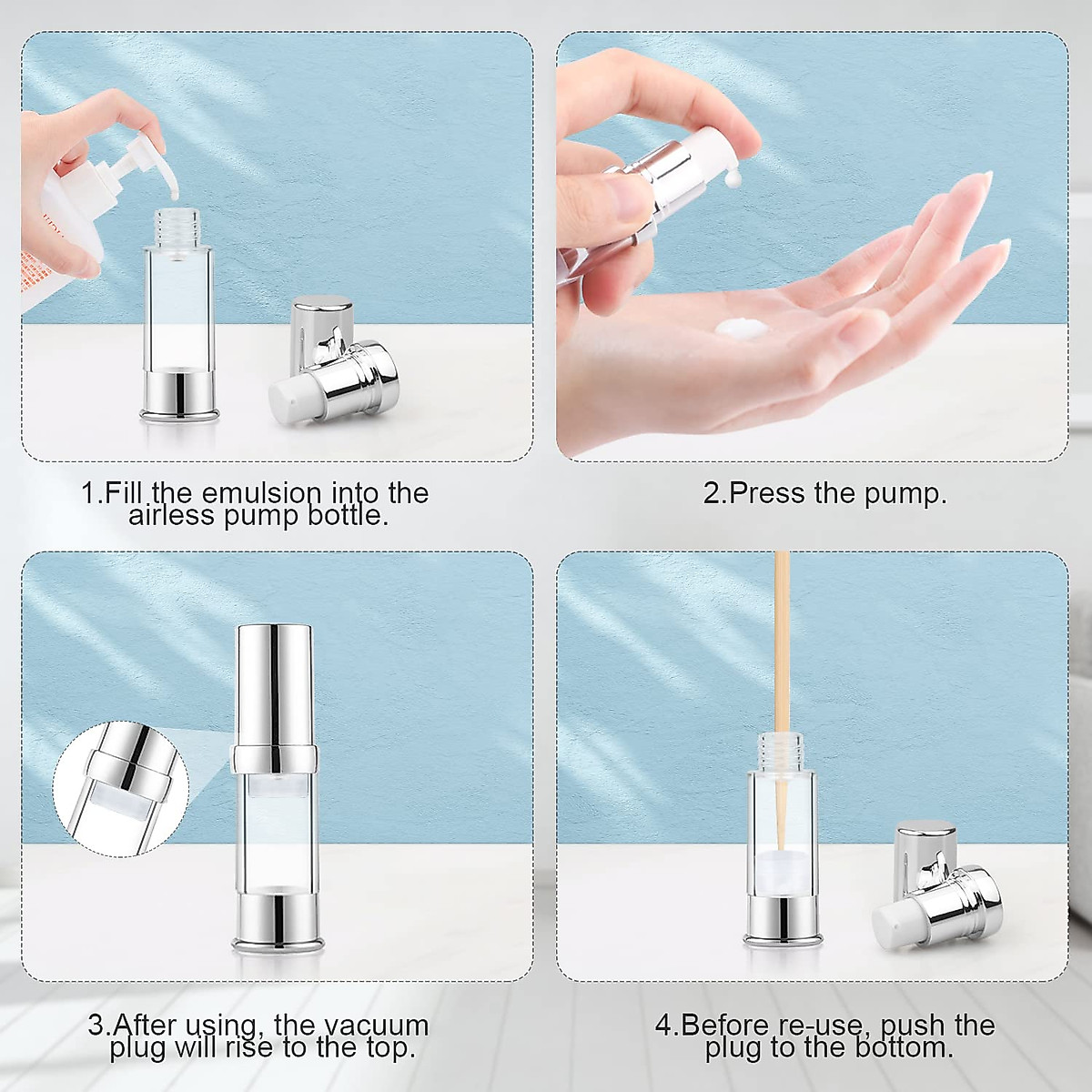 1.Fill the emulsion into the airless pump bottle.

2.Press the pump.

3.After using, the vacuum plug will rise to the top.

4.Before re-use, push the plug to the bottom.