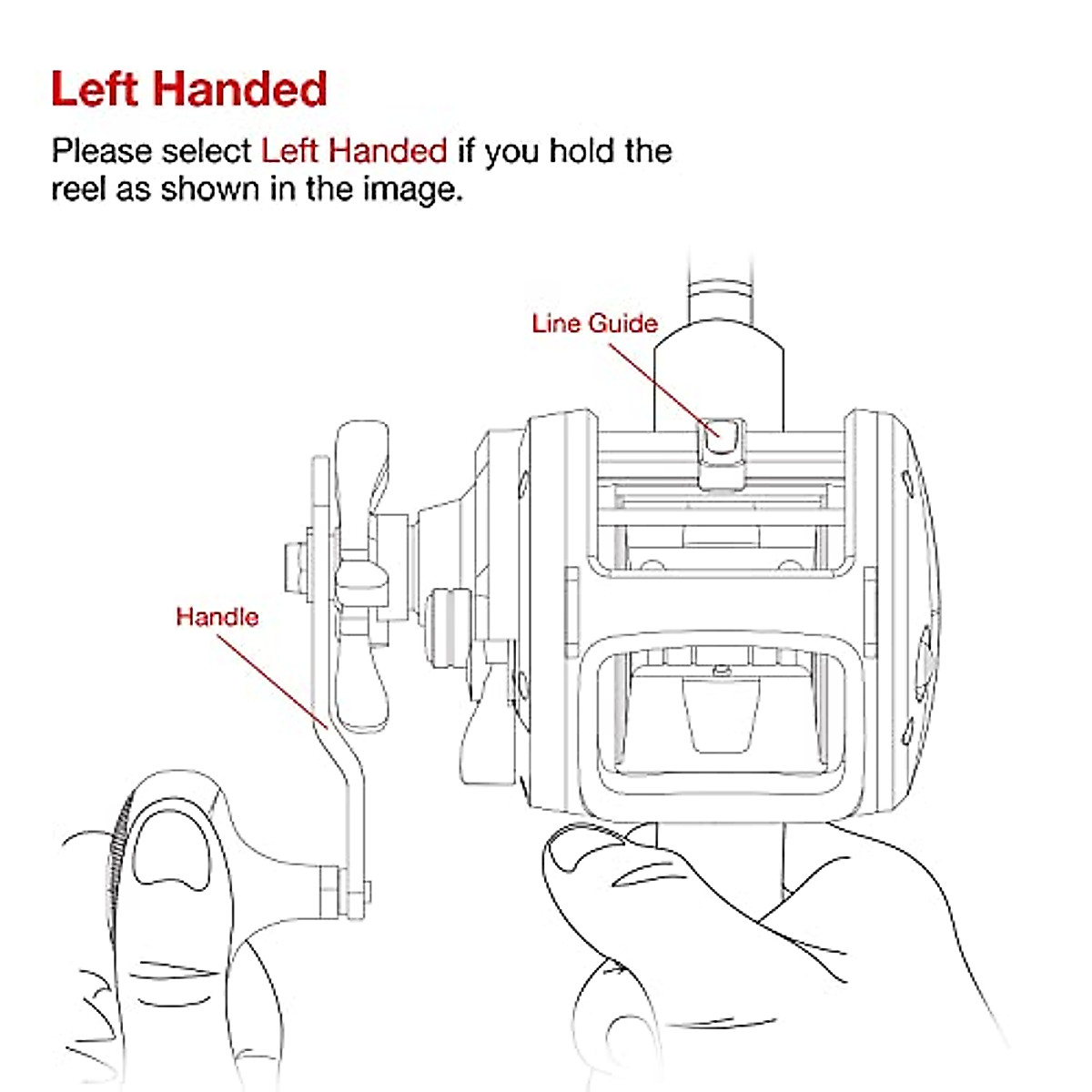 Left Handed

Please select Left Handed if you hold the reel as shown in the image.

Line Guide

Handle