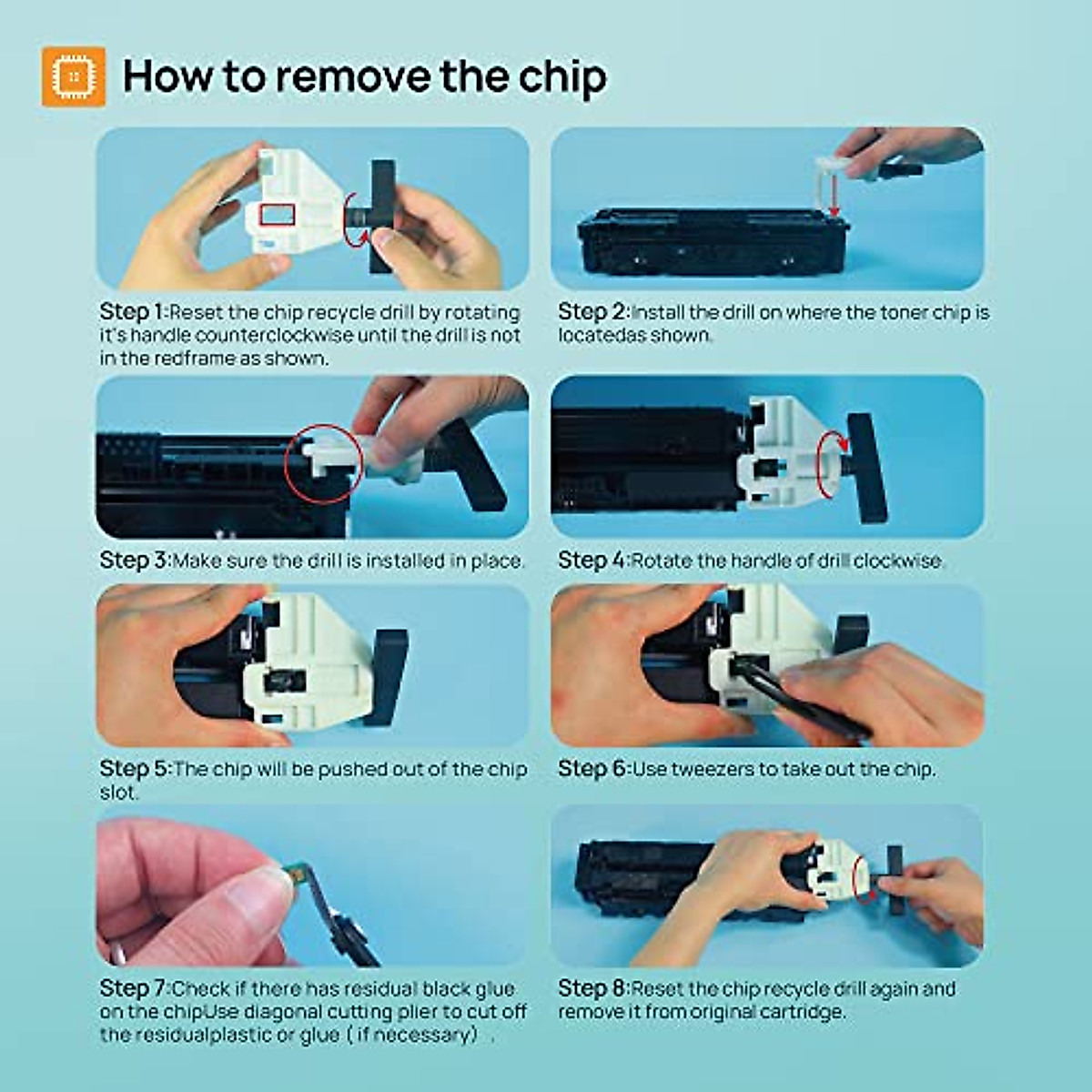 How to remove the chip

Step 1:Reset the chip recycle drill by rotating it's handle counterclockwise until the drill is not in the redframe as shown.

Step 2:Install the drill on where the toner chip is locatedas shown.

Step 3:Make sure the drill is installed in place.

Step 4:Rotate the handle of drill clockwise.

Step 5:The chip will be pushed out of the chip slot.

Step 6:Use tweezers to take out the chip.

Step 7:Check if there has residual black glue on the chipUse diagonal cutting plier to cut off the residualplastic or glue（if necessary）.

Step 8:Reset the chip recycle drill again and remove it from original cartridge.