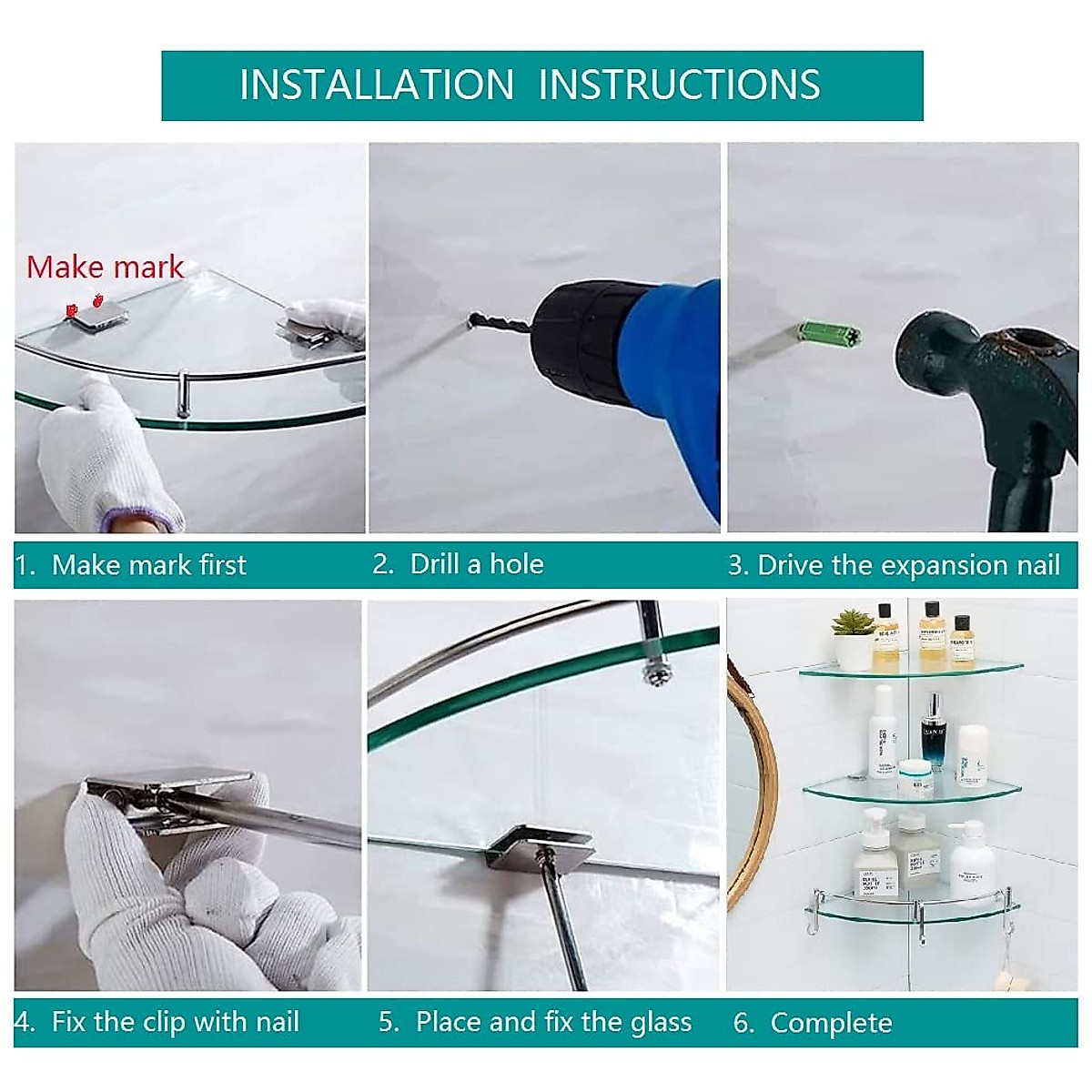 INSTALLATION INSTRUCTIONS

Make mark

1. Make mark first

2. Drill a hole

3. Drive the expansion nail

4. Fix the clip with nail

5. Place and fix the glass

6. Complete