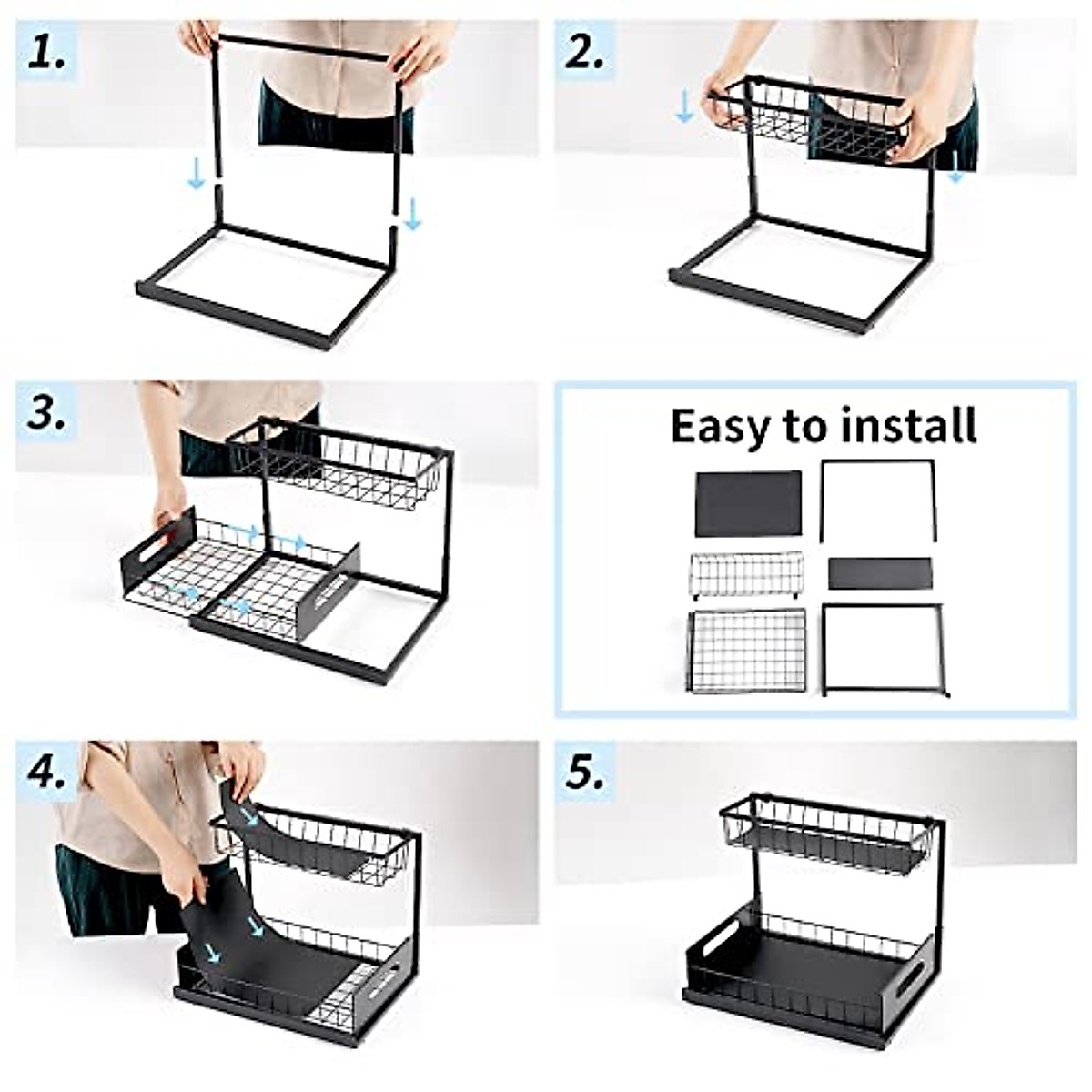 1.

2.

3.

Easy to install

4.

5.