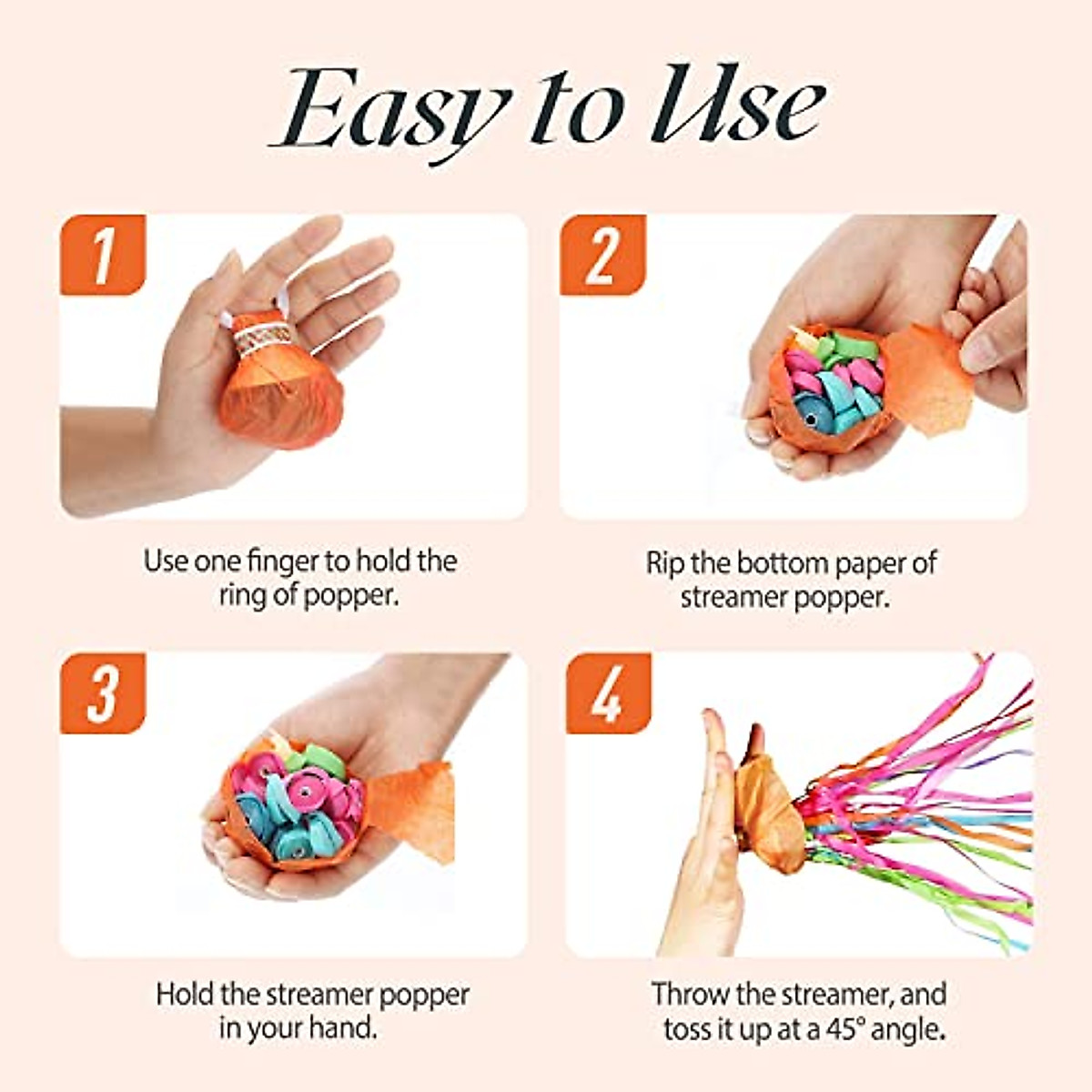 Easy to Use

1

Use one finger to hold the ring of popper.

2

Rip the bottom paper of streamer popper.

3

Hold the streamer popper in your hand.

4

Throw the streamer, and toss it up at a 45° angle.