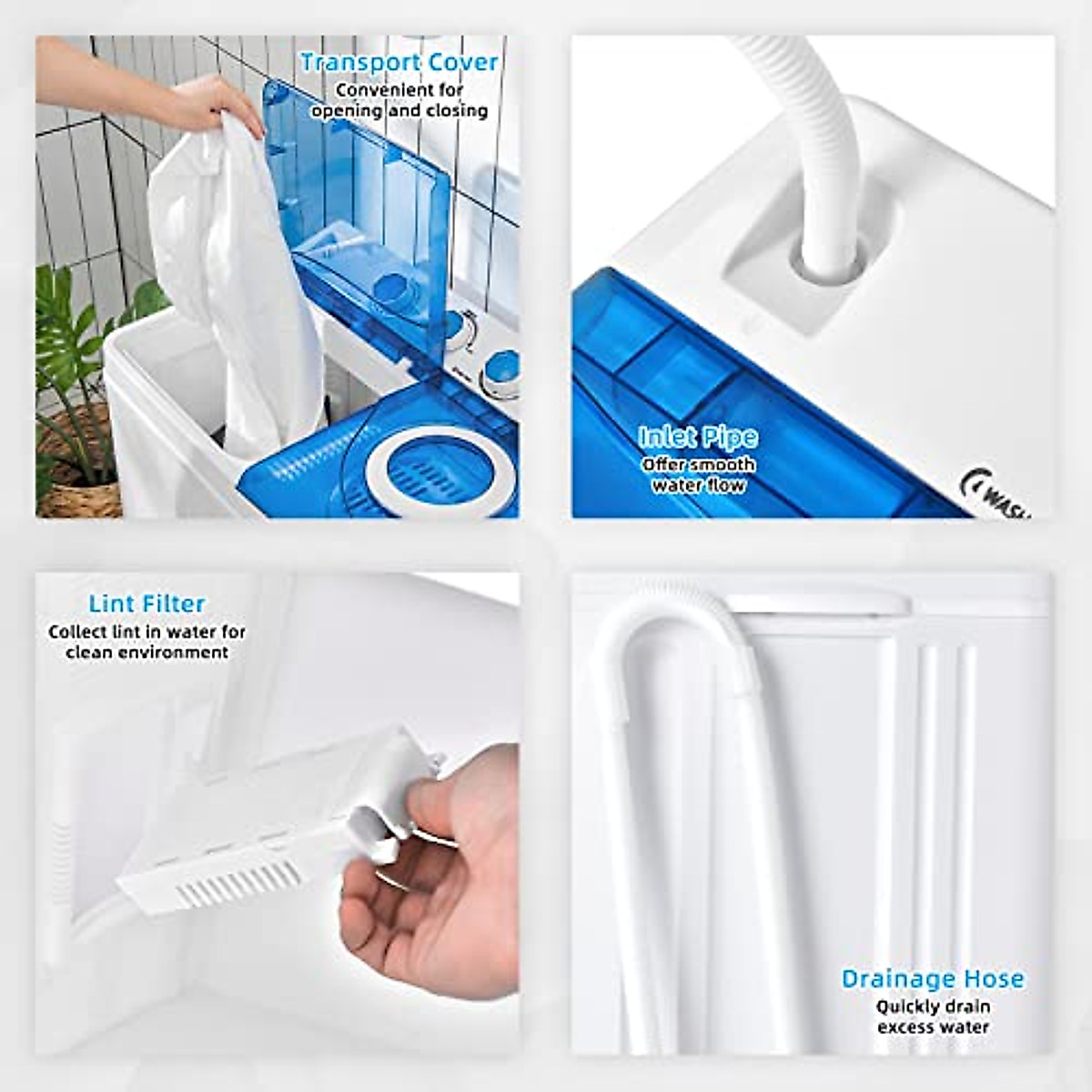 Transport Cover
Convenient for opening and closing

Inlet Pipe
Offer smooth water flow

WASH

Lint Filter
Collect lint in water for clean environment

Drainage Hose
Quickly drain excess water