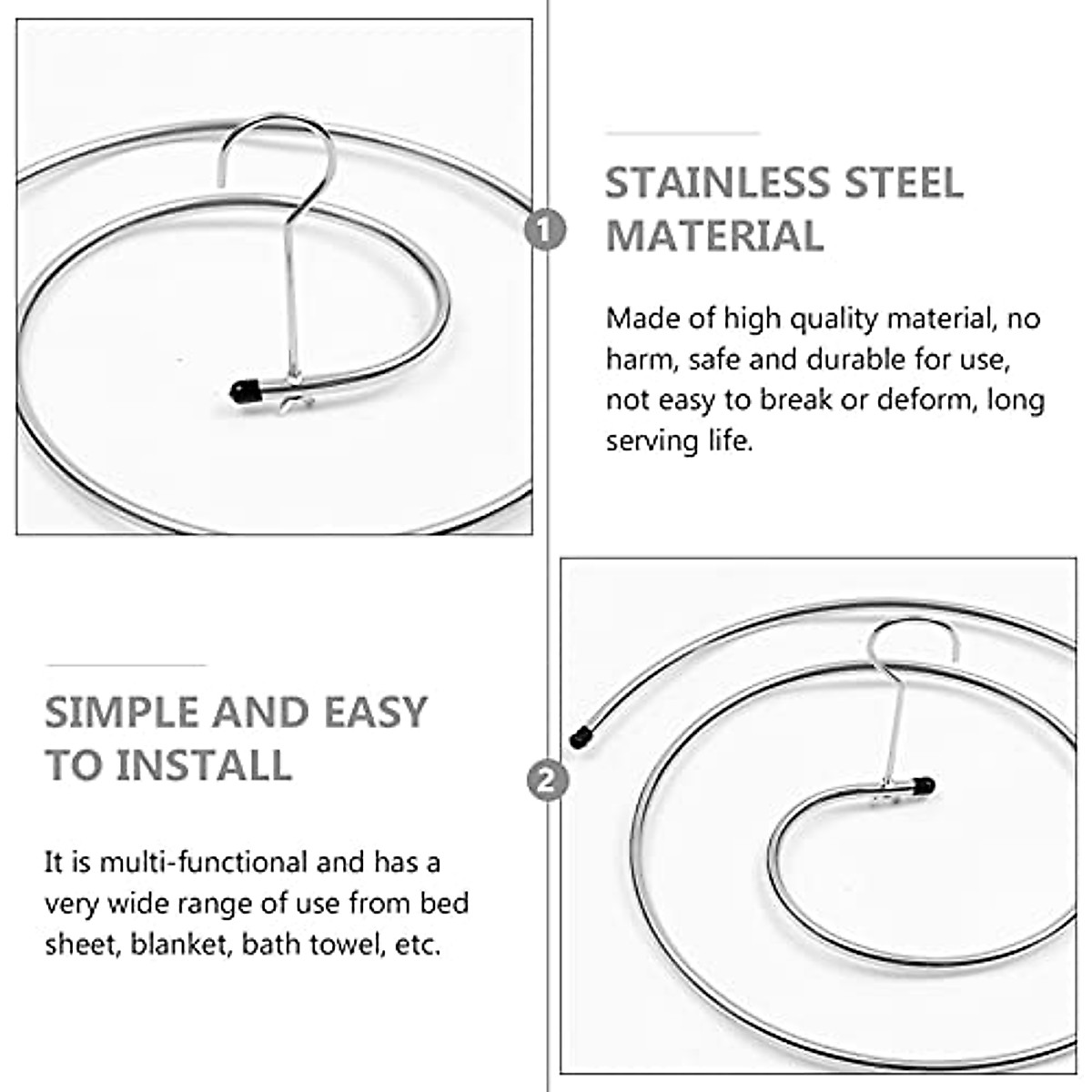 1

STAINLESS STEEL MATERIAL

Made of high quality material, no harm, safe and durable for use, not easy to break or deform, long serving life.

SIMPLE AND EASY TO INSTALL

It is multi-functional and has a very wide range of use from bed sheet, blanket, bath towel, etc.

2