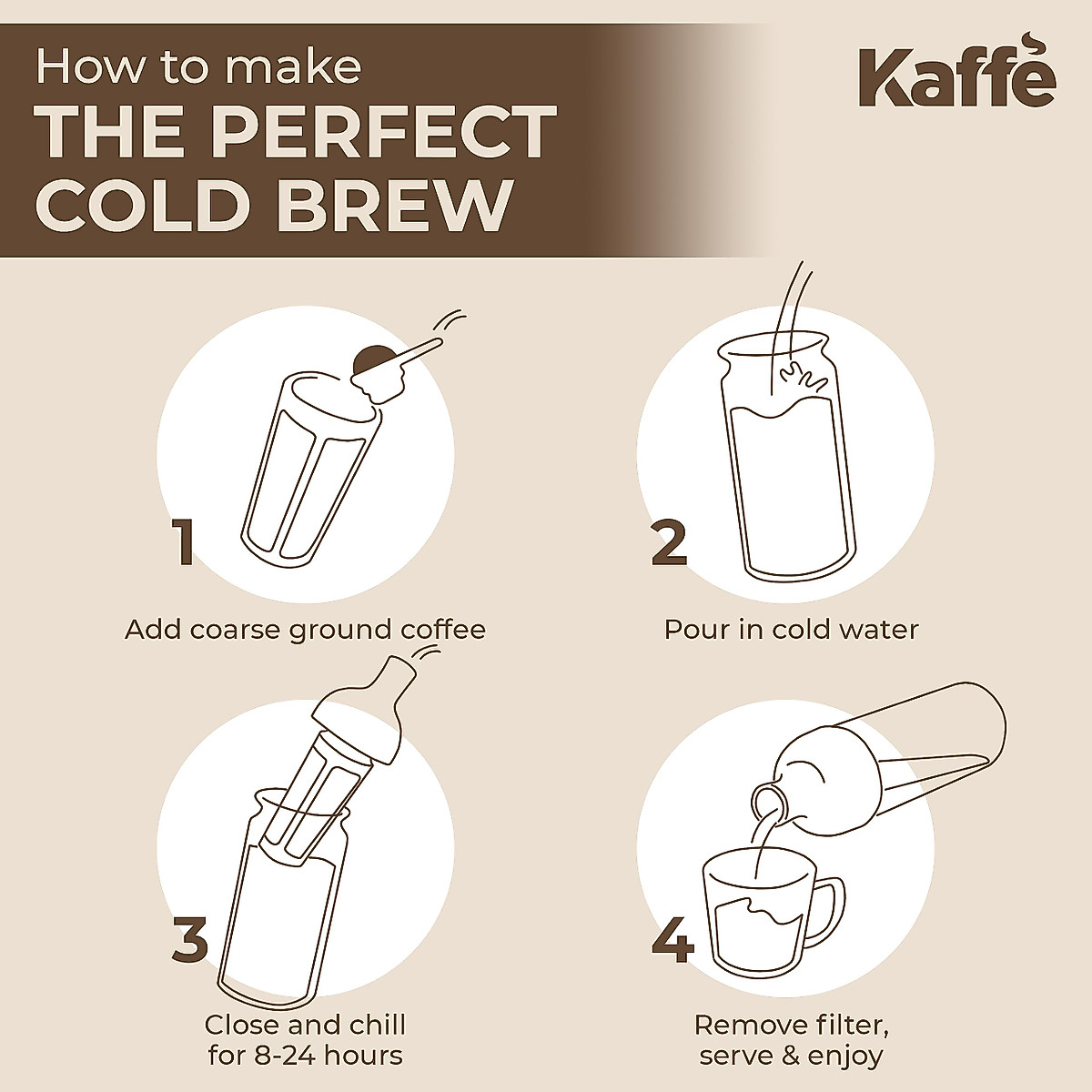 How to make
THE PERFECT COLD BREW

Kaffe

1
Add coarse ground coffee

2
Pour in cold water

3
Close and chill for 8-24 hours

4
Remove filter, serve & enjoy