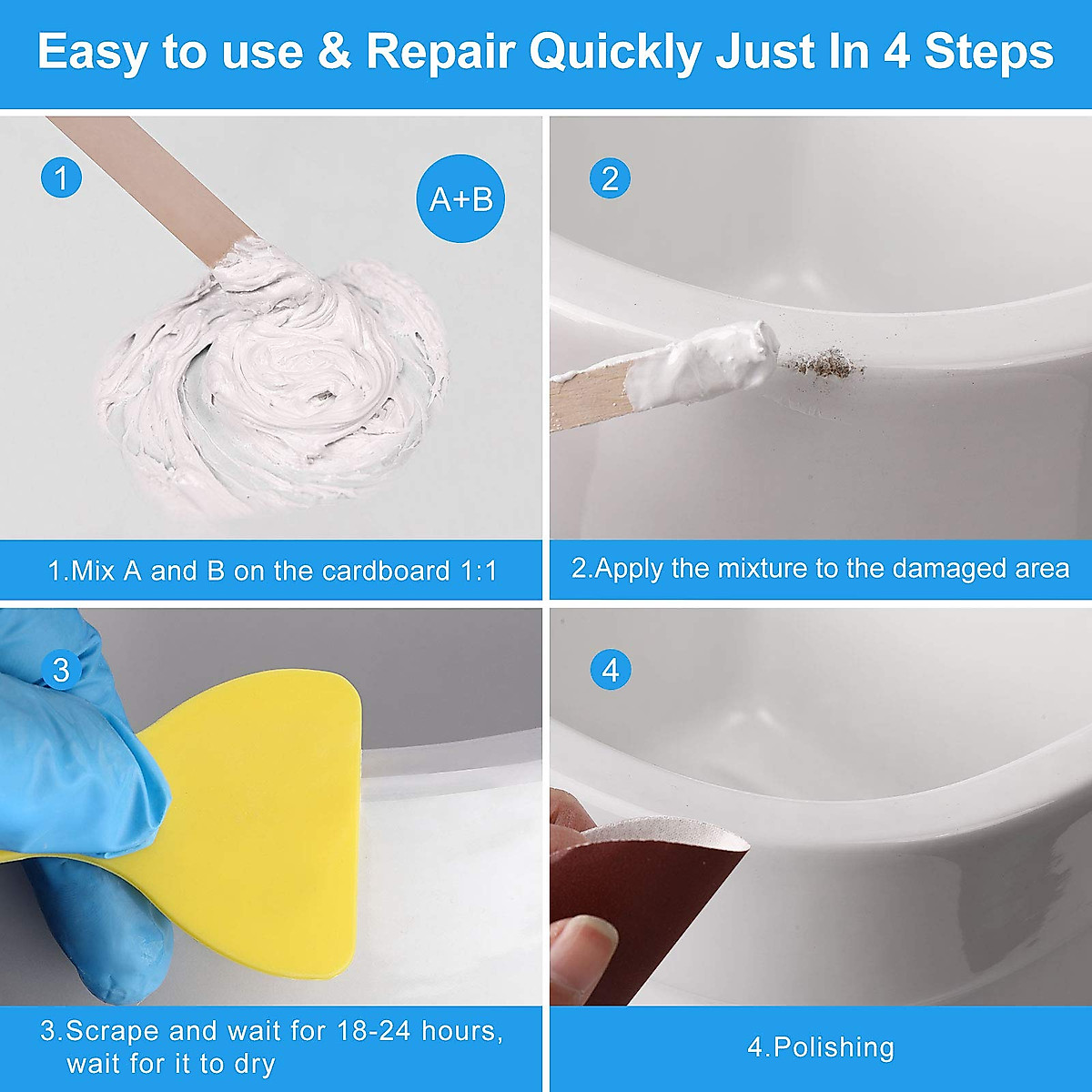 Easy to use & Repair Quickly Just In 4 Steps

1

A+B

1.Mix A and B on the cardboard 1:1

2

2.Apply the mixture to the damaged area

3

3.Scrape and wait for 18-24 hours, wait for it to dry

4

4.Polishing