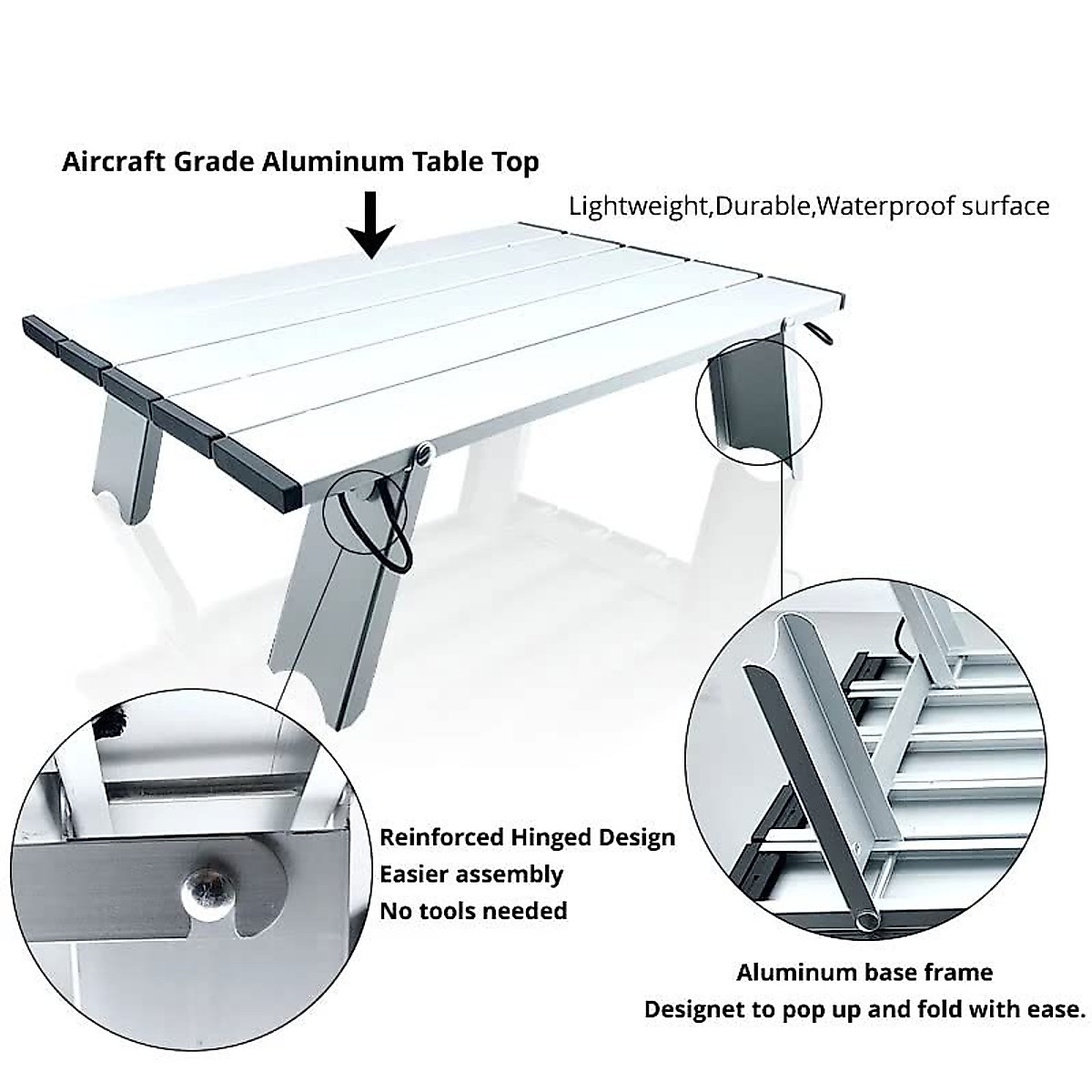 Aircraft Grade Aluminum Table Top

Lightweight,Durable,Waterproof surface

Reinforced Hinged Design
Easier assembly
No tools needed

Aluminum base frame
Designet to pop up and fold with ease.