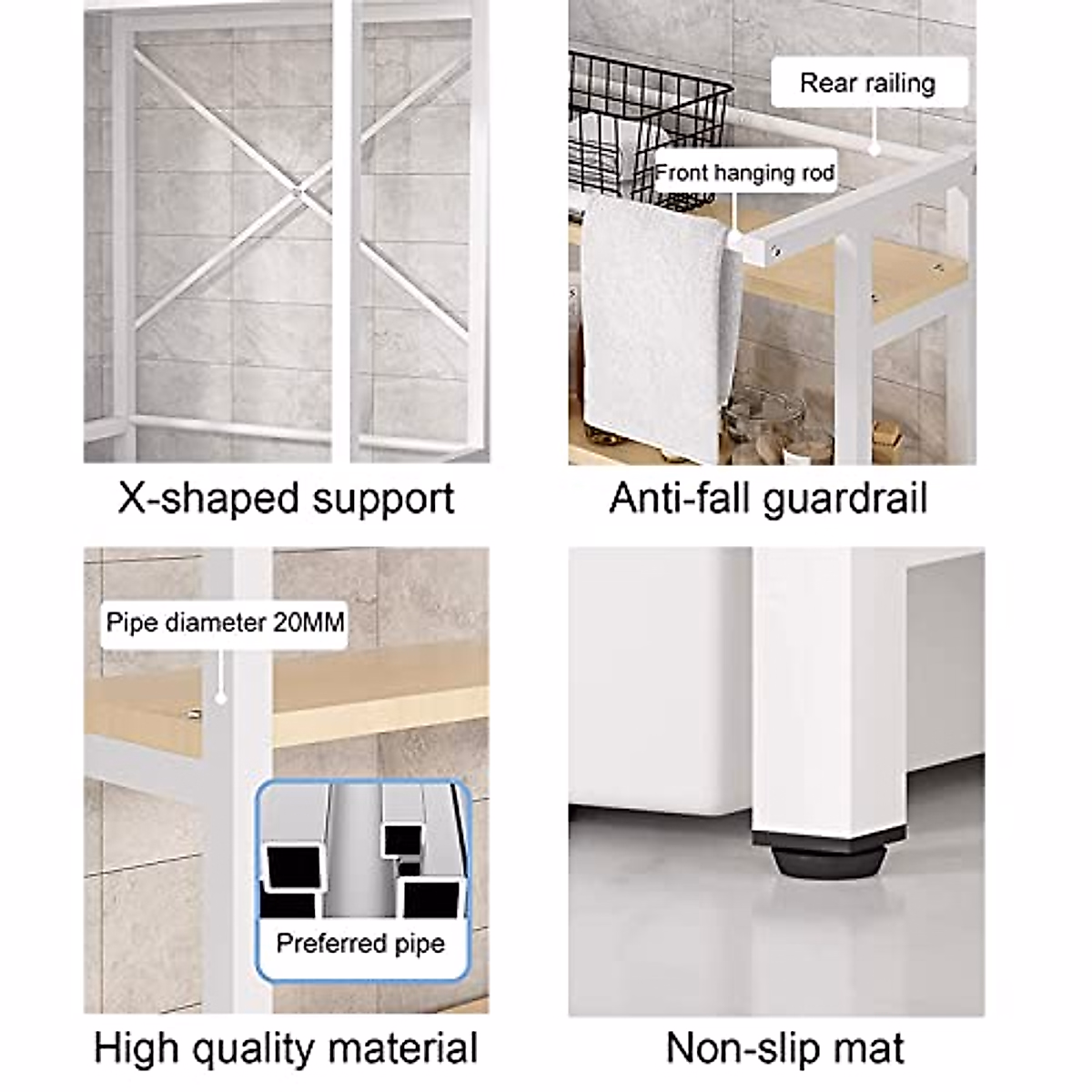 X-shaped support

Rear railing

Front hanging rod

Anti-fall guardrail

Pipe diameter 20MM

Preferred pipe

High quality material

Non-slip mat