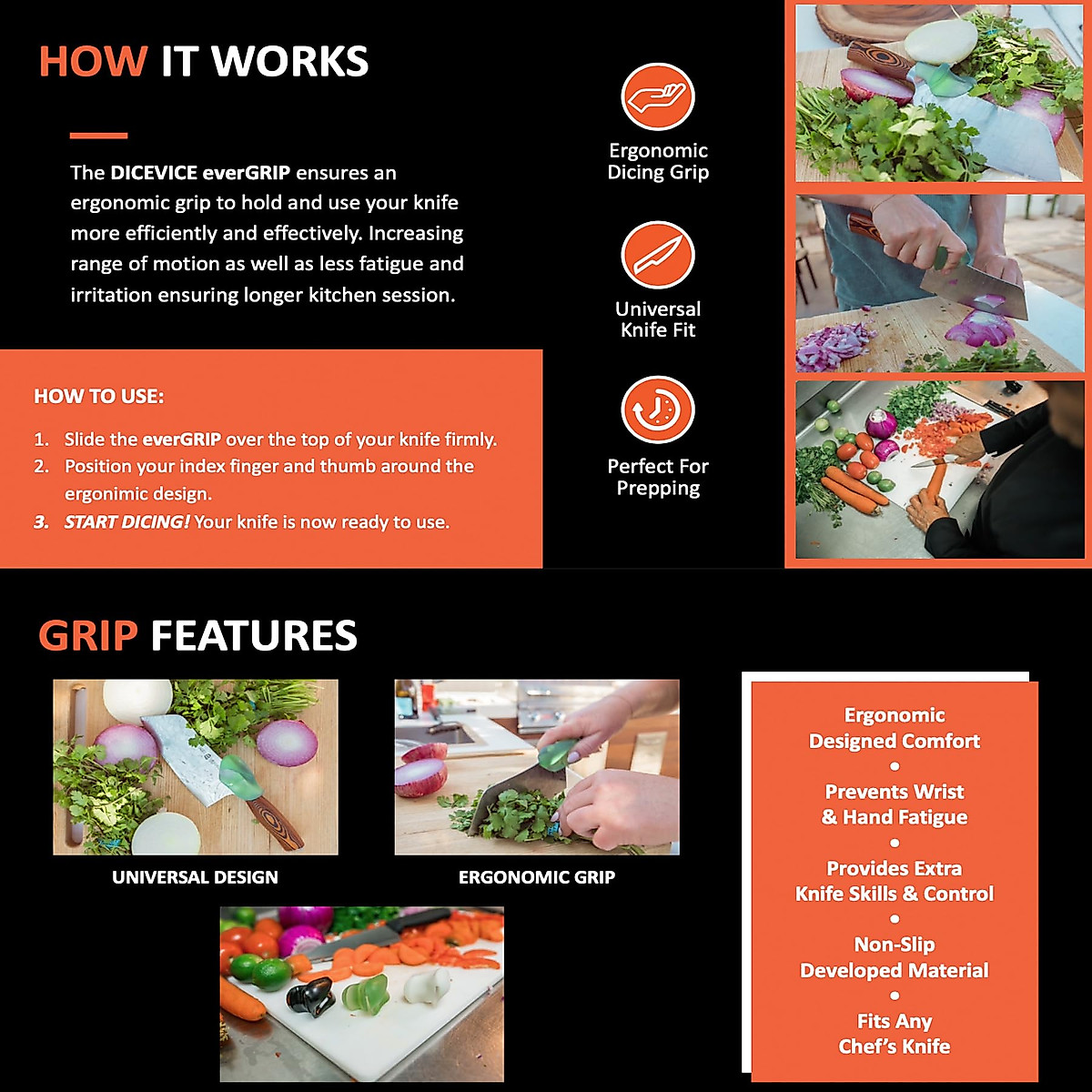 HOW IT WORKS

The DICEVICE everGRIP ensures an ergonomic grip to hold and use your knife more efficiently and effectively. Increasing range of motion as well as less fatigue and irritation ensuring longer kitchen session.

HOW TO USE:

1. Slide the everGRIP over the top of your knife firmly.
2. Position your index finger and thumb around the ergonimic design.
3. START DICING! Your knife is now ready to use.

Ergonomic Dicing Grip

Universal Knife Fit

Perfect For Prepping

GRIP FEATURES

UNIVERSAL DESIGN

ERGONOMIC GRIP

Ergonomic Designed Comfort
•
Prevents Wrist & Hand Fatigue
•
Provides Extra Knife Skills & Control
•
Non-Slip Developed Material
•
Fits Any Chef's Knife