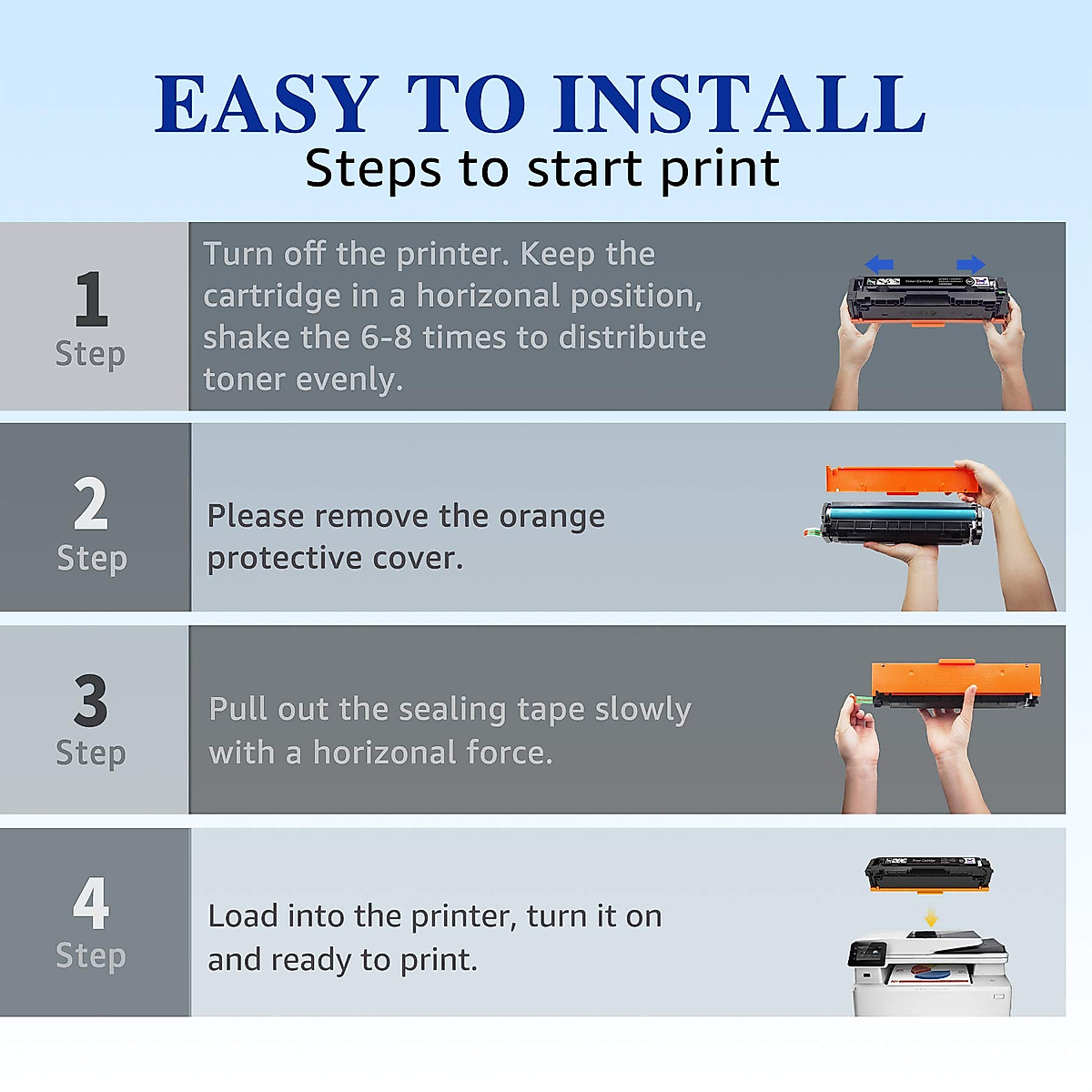 EASY TO INSTALL
Steps to start print

1
Step

Turn off the printer. Keep the cartridge in a horizonal position, shake the 6-8 times to distribute toner evenly.

2
Step

Please remove the orange protective cover.

3
Step

Pull out the sealing tape slowly with a horizonal force.

4
Step

Load into the printer, turn it on and ready to print.