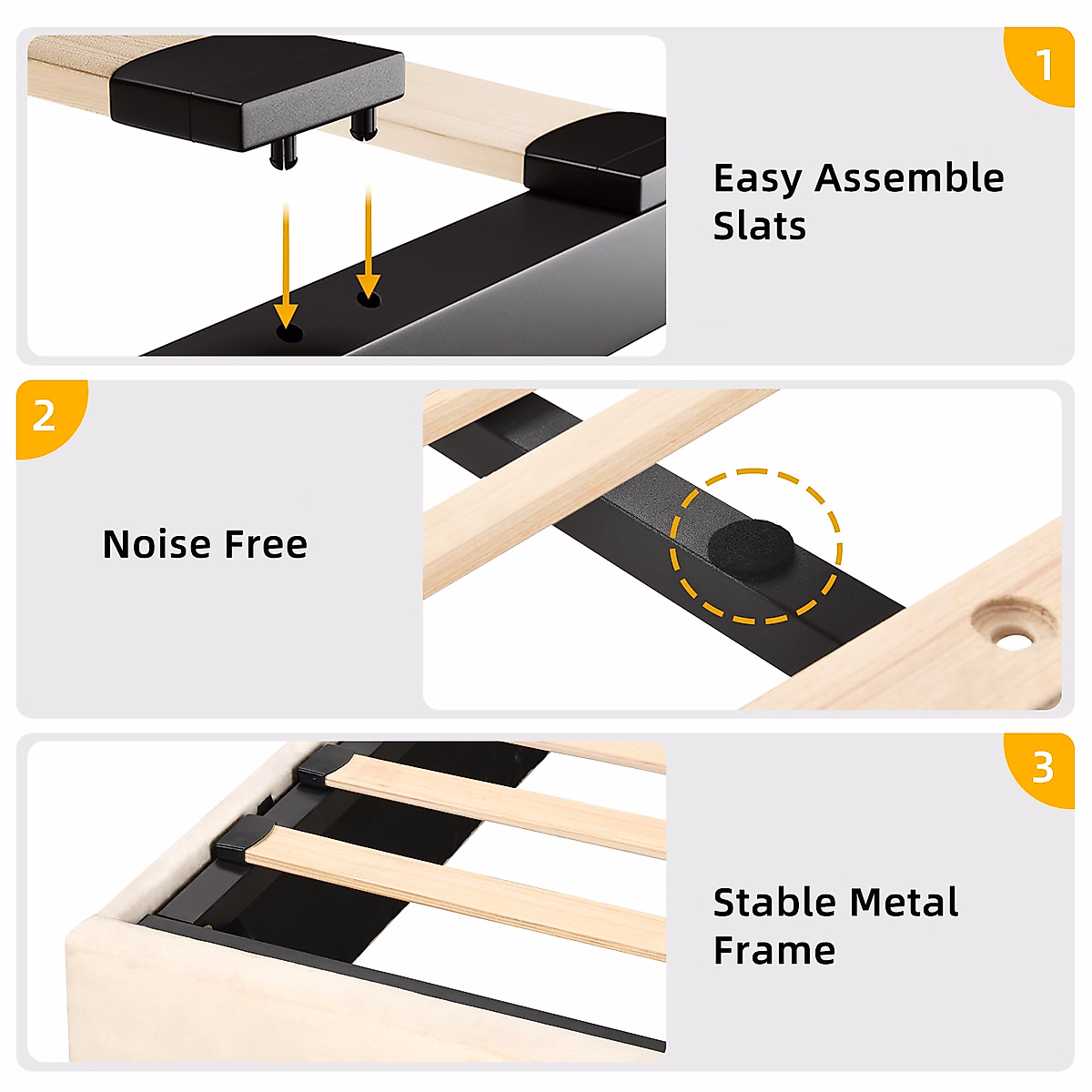 1

Easy Assemble Slats

2

Noise Free

3

Stable Metal Frame